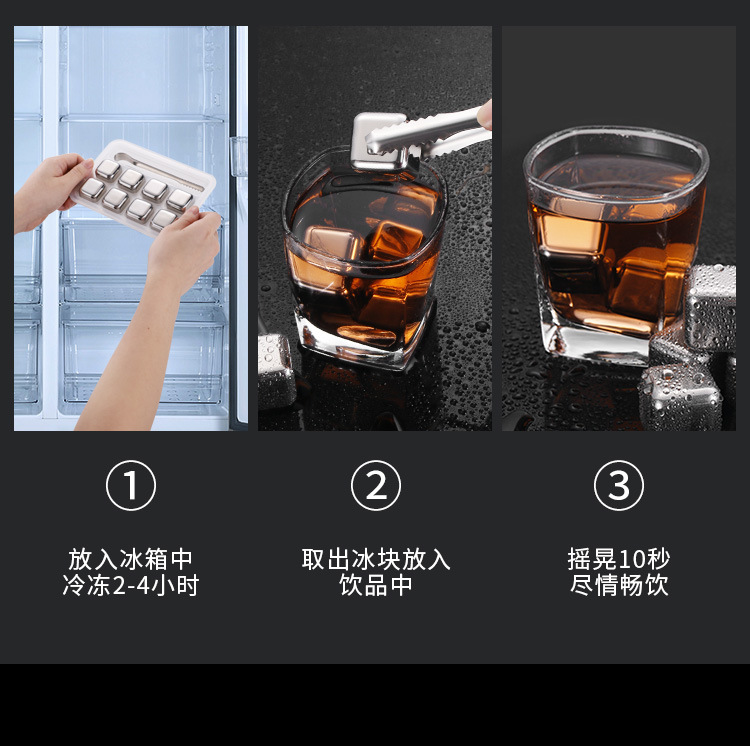 ①

放入冰箱中
冷冻2-4小时

②

取出冰块放入
饮品中

③

摇晃10秒
尽情畅饮