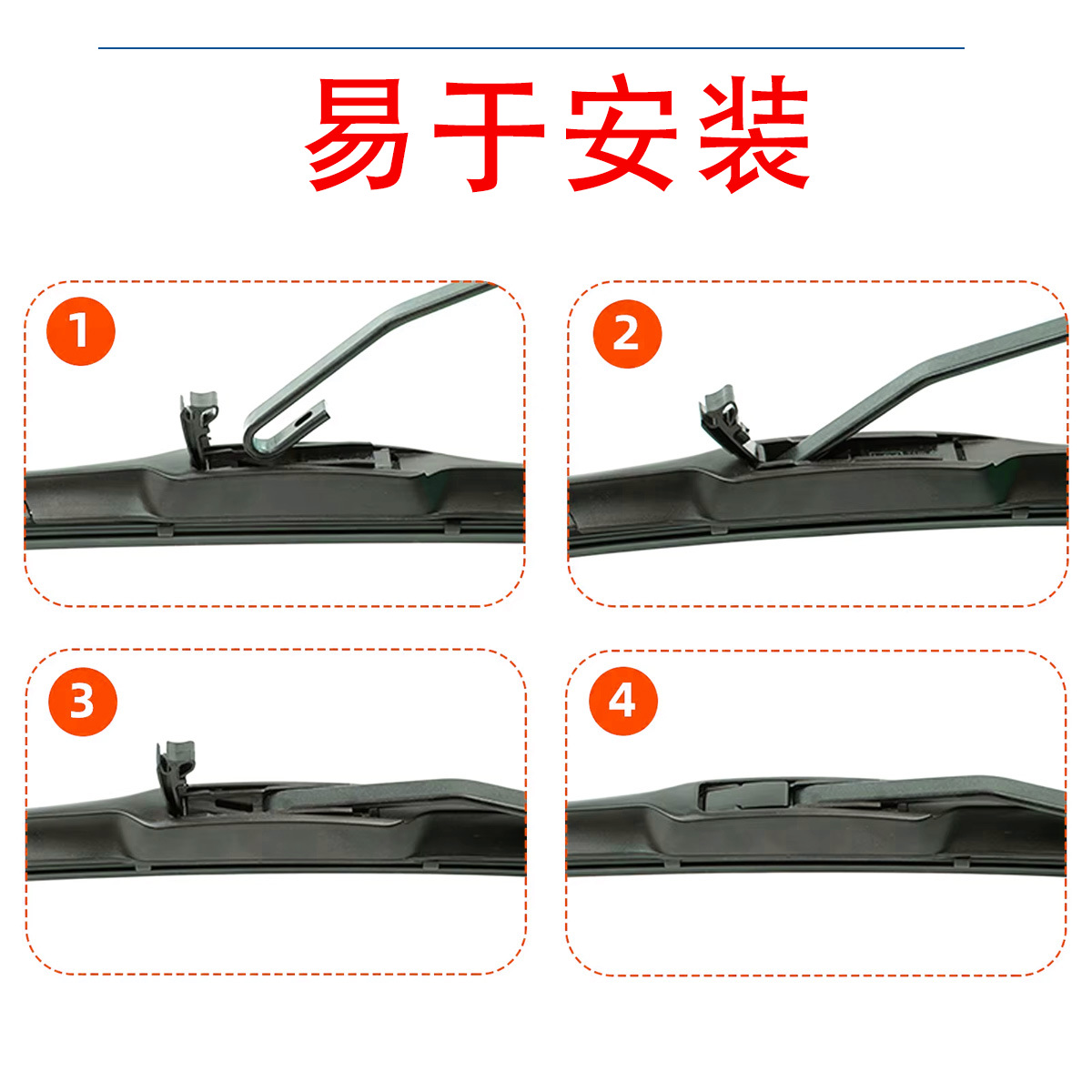 易于安装

1

2

3

4