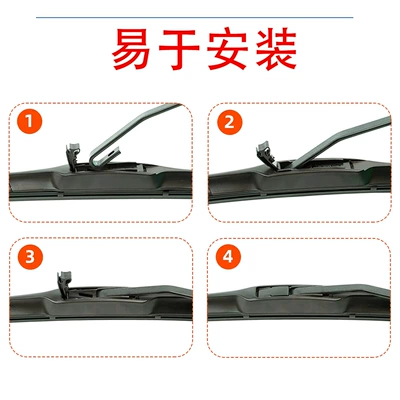 易于安装

1

2

3

4