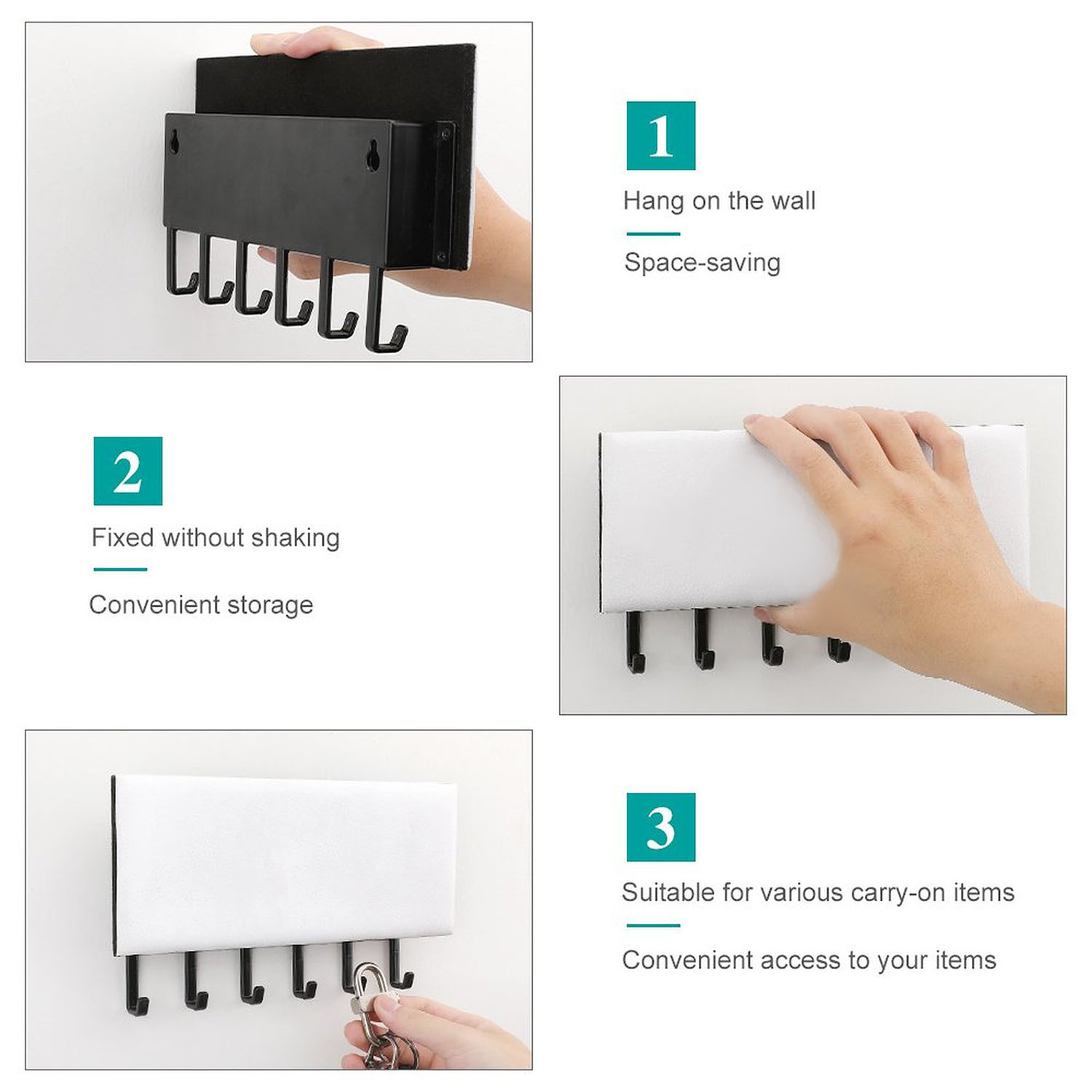 1

Hang on the wall

Space-saving

2

Fixed without shaking

Convenient storage

3

Suitable for various carry-on items

Convenient access to your items