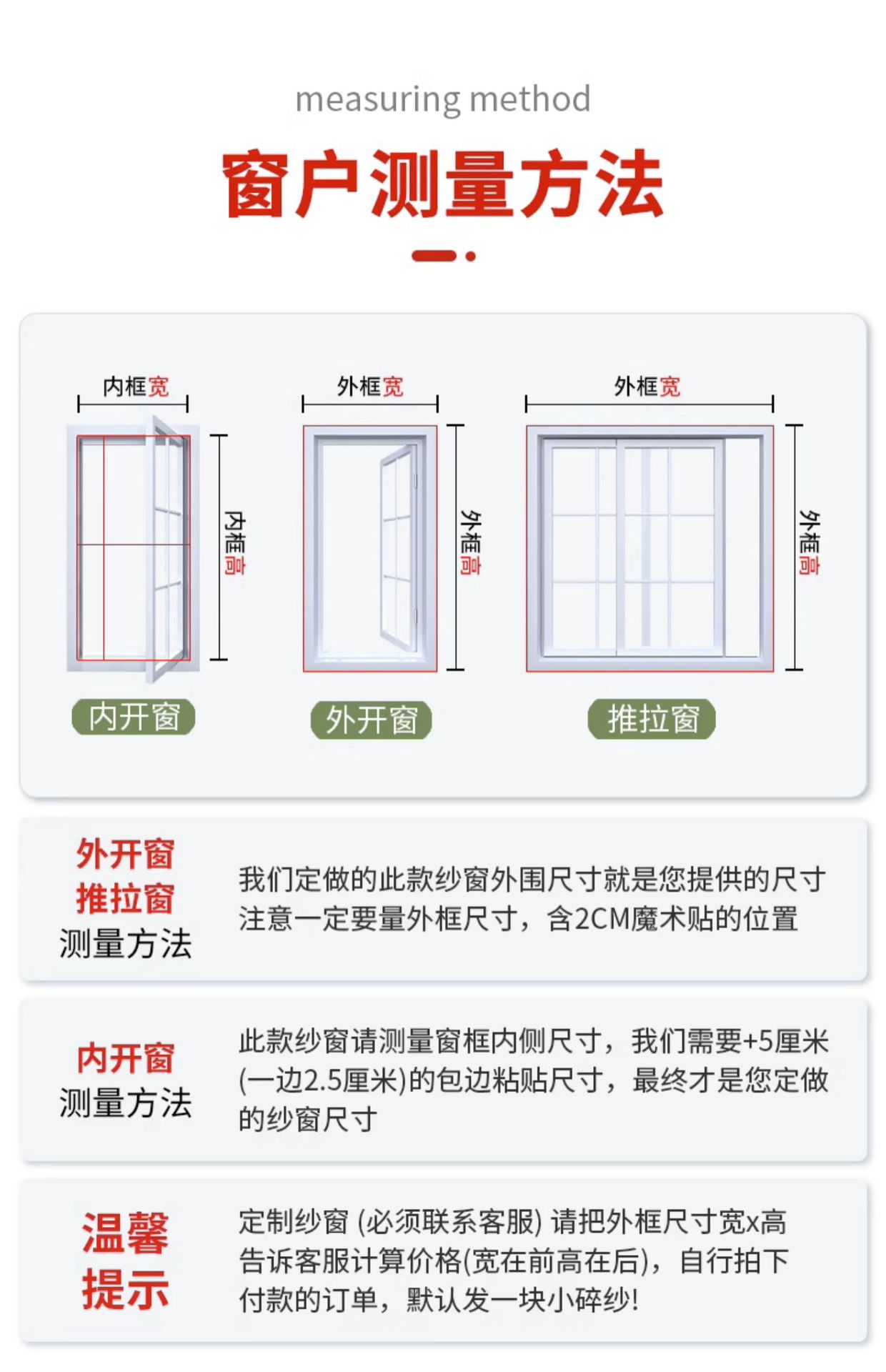 measuring method

窗户测量方法

内框宽

内框高

内开窗

外框宽

外框高

外开窗

外框宽

外框高

推拉窗

外开窗
推拉窗
测量方法

我们定做的此款纱窗外围尺寸就是您提供的尺寸
注意一定要量外框尺寸，含2CM魔术贴的位置

内开窗
测量方法

此款纱窗请测量窗框内侧尺寸，我们需要+5厘米(一边2.5厘米)的包边粘贴尺寸，最终才是您定做的纱窗尺寸

温馨
提示

定制纱窗 (必须联系客服) 请把外框尺寸宽x高告诉客服计算价格(宽在前高在后)，自行拍下付款的订单，默认发一块小碎纱!