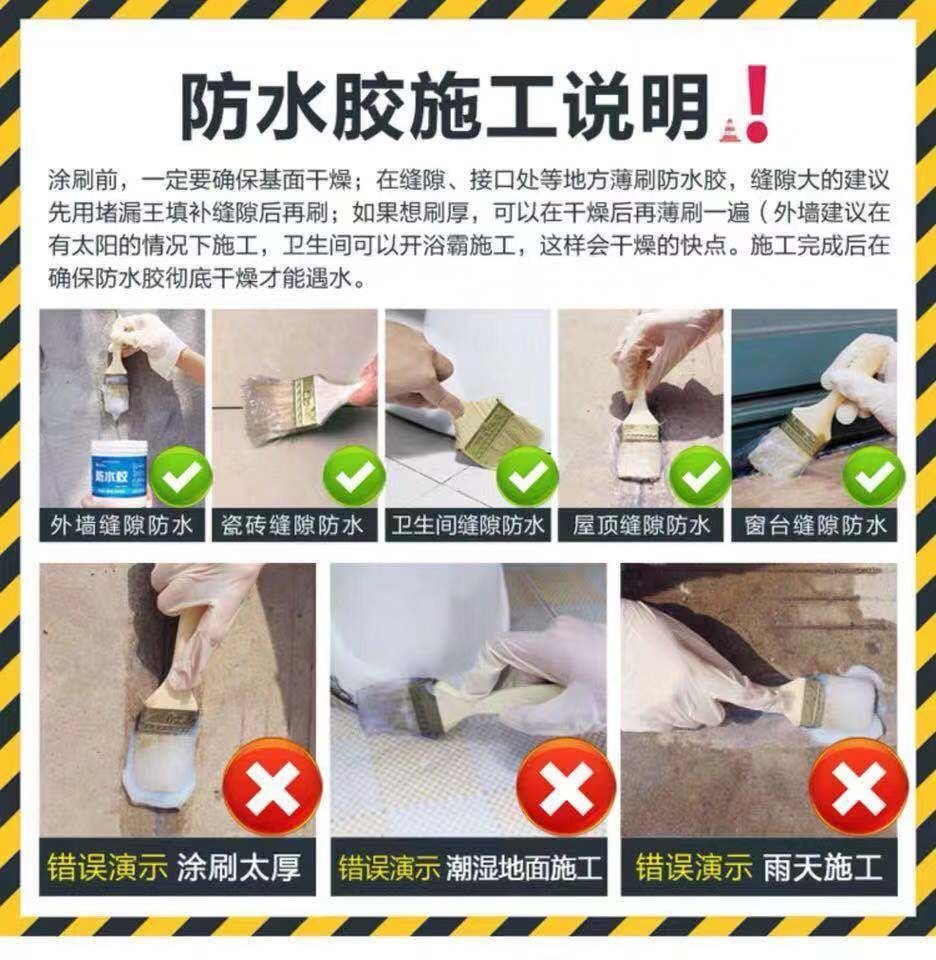 防水胶施工说明！

涂刷前，一定要确保基面干燥；在缝隙、接口处等地方薄刷防水胶，缝隙大的建议先用堵漏王填补缝隙后再刷；如果想刷厚，可以在干燥后再薄刷一遍（外墙建议在有太阳的情况下施工，卫生间可以开浴霸施工，这样会干燥的快点。施工完成后在确保防水胶彻底干燥才能遇水。

防水胶

外墙缝隙防水

瓷砖缝隙防水

卫生间缝隙防水

屋顶缝隙防水

窗台缝隙防水

错误演示 涂刷太厚

错误演示 潮湿地面施工

错误演示 雨天施工