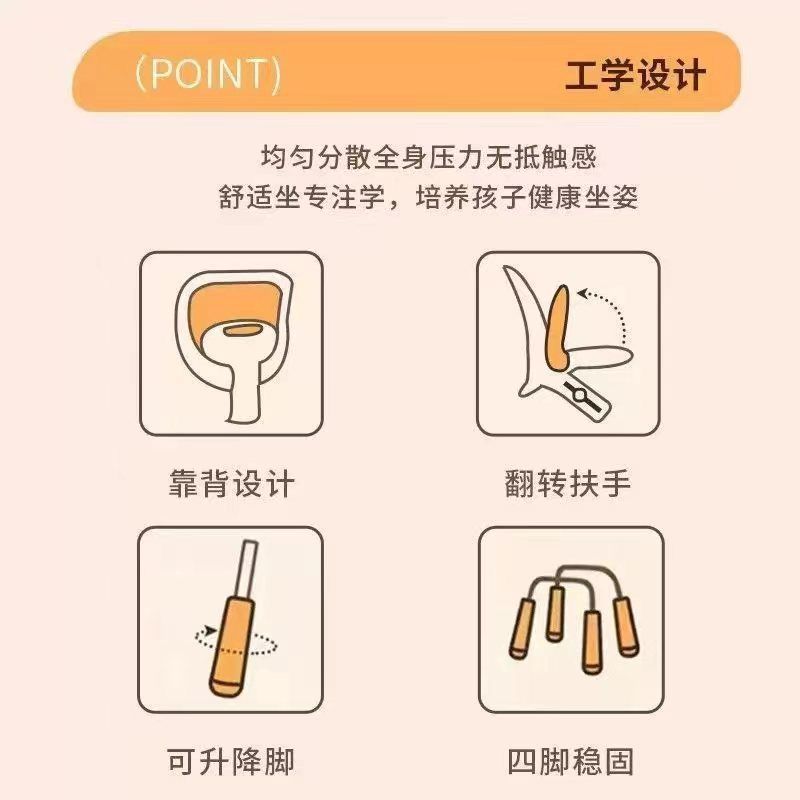 (POINT) 工学设计

均匀分散全身压力无抵触感
舒适坐专注学，培养孩子健康坐姿

靠背设计

翻转扶手

可升降脚

四脚稳固