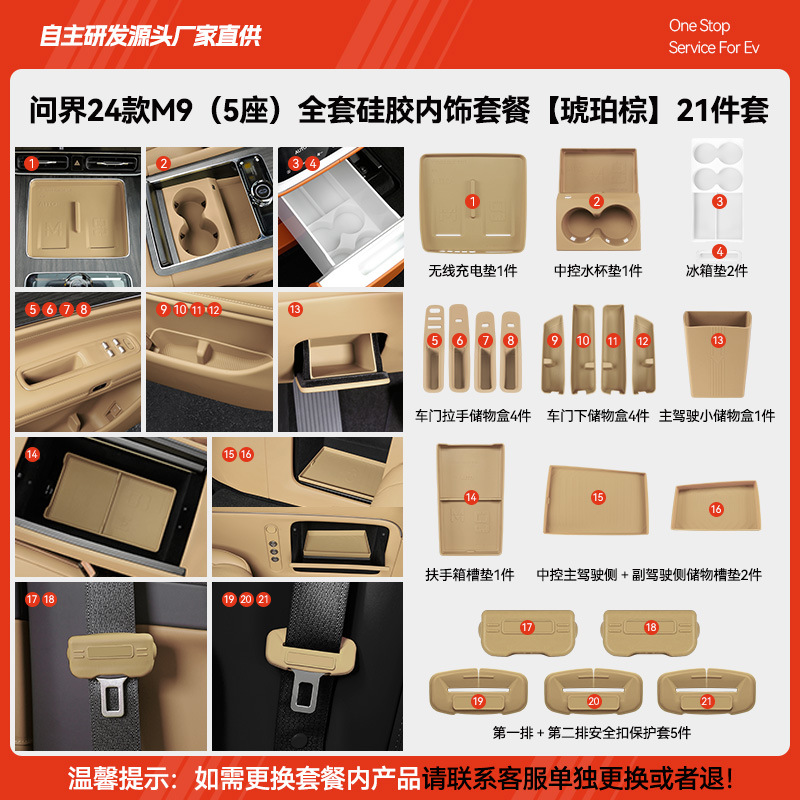 自主研发源头厂家直供

One Stop
Service For Ev

问界24款M9（5座）全套硅胶内饰套餐【琥珀棕】21件套

1
2
3 4
5 6 7 8
9 10 11 12
13
14
15 16
17 18
19 20 21

1
无线充电垫1件
2
中控水杯垫1件
3
4
冰箱垫2件

5 6 7 8
车门拉手储物盒4件
9 10 11 12
车门下储物盒4件
13
主驾驶小储物盒1件

14
扶手箱槽垫1件
15
16
中控主驾驶侧 + 副驾驶侧储物槽垫2件

17
18
19
20
21
第一排 + 第二排安全扣保护套5件

温馨提示：如需更换套餐内产品请联系客服单独更换或者退！