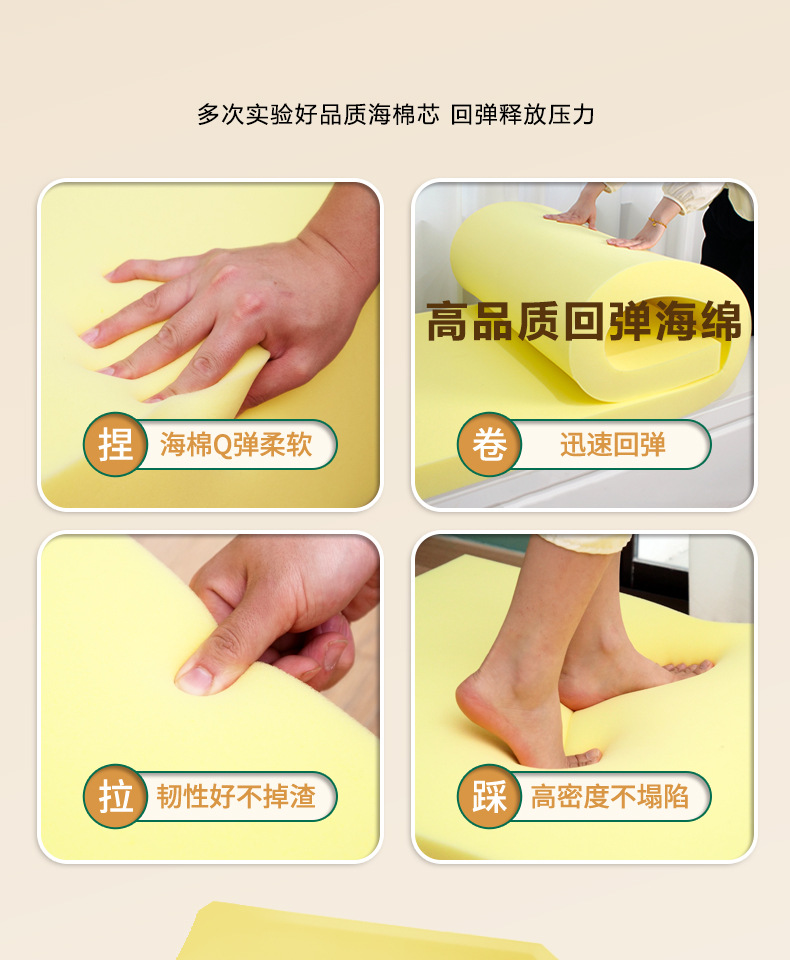 多次实验好品质海棉芯 回弹释放压力

捏 海棉Q弹柔软

高品质回弹海绵

卷 迅速回弹

拉 韧性好不掉渣

踩 高密度不塌陷