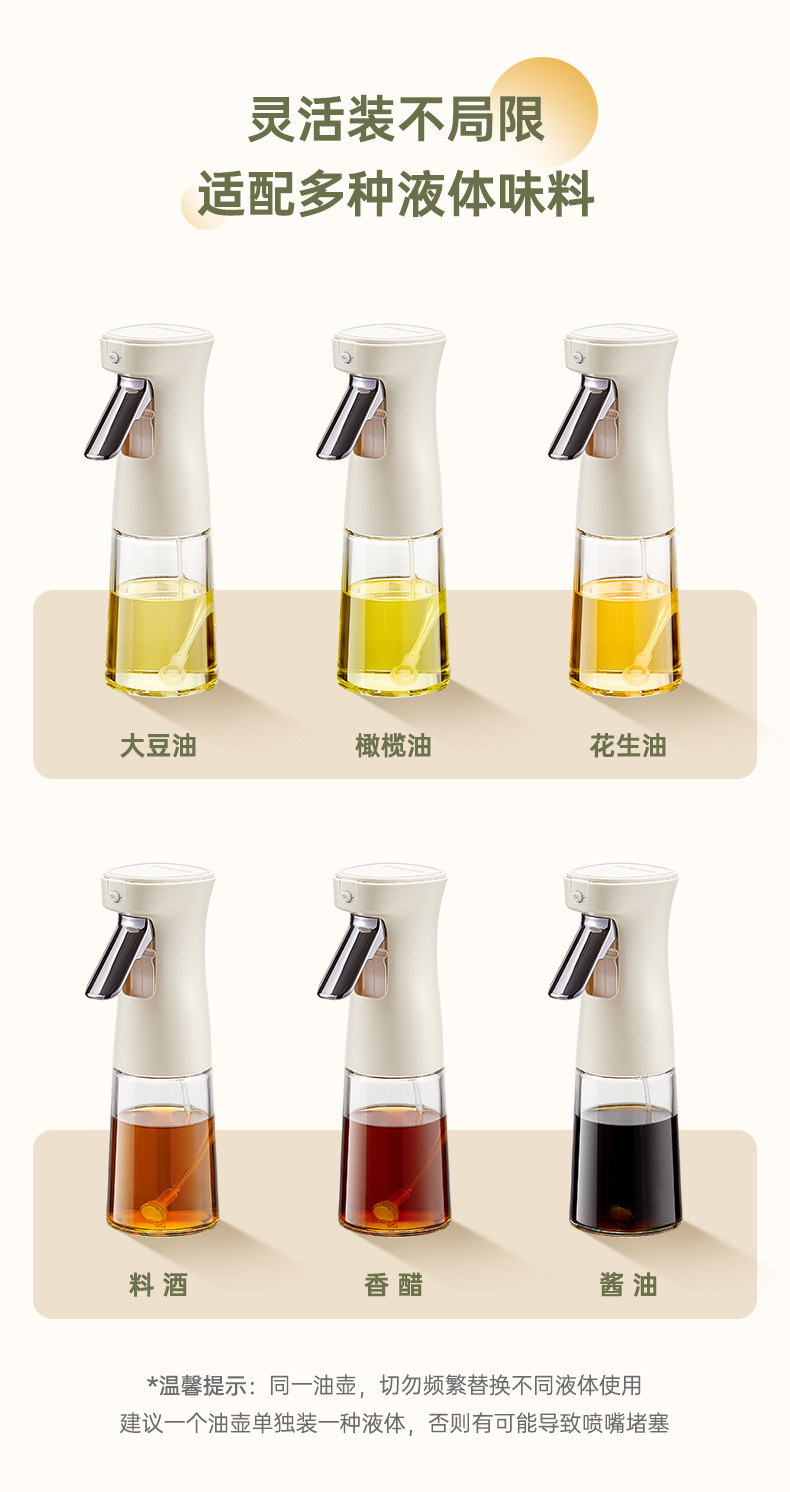 灵活装不局限
适配多种液体味料

大豆油

橄榄油

花生油

料 酒

香 醋

酱 油

*温馨提示：同一油壶，切勿频繁替换不同液体使用
建议一个油壶单独装一种液体，否则有可能导致喷嘴堵塞