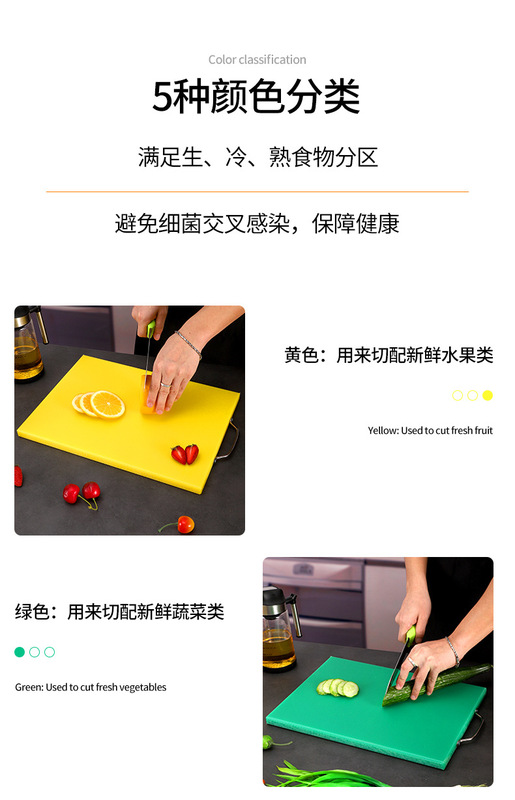 Color classification

5种颜色分类

满足生、冷、熟食物分区

避免细菌交叉感染，保障健康

黄色：用来切配新鲜水果类

Yellow: Used to cut fresh fruit

绿色：用来切配新鲜蔬菜类

Green: Used to cut fresh vegetables