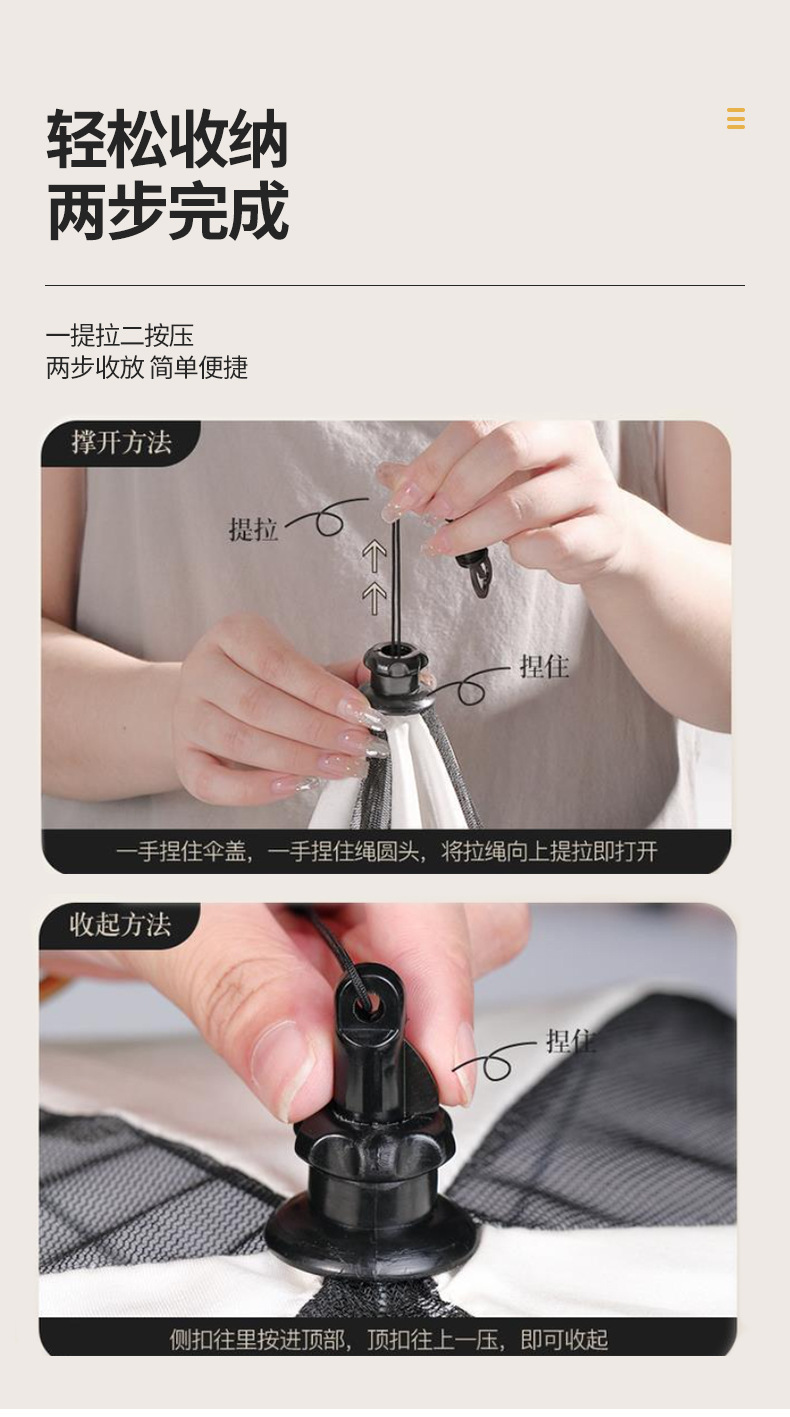 轻松收纳
两步完成

一提拉二按压
两步收放 简单便捷

撑开方法

提拉

捏住

一手捏住伞盖，一手捏住绳圆头，将拉绳向上提拉即打开

收起方法

捏住

侧扣往里按进顶部，顶扣往上一压，即可收起