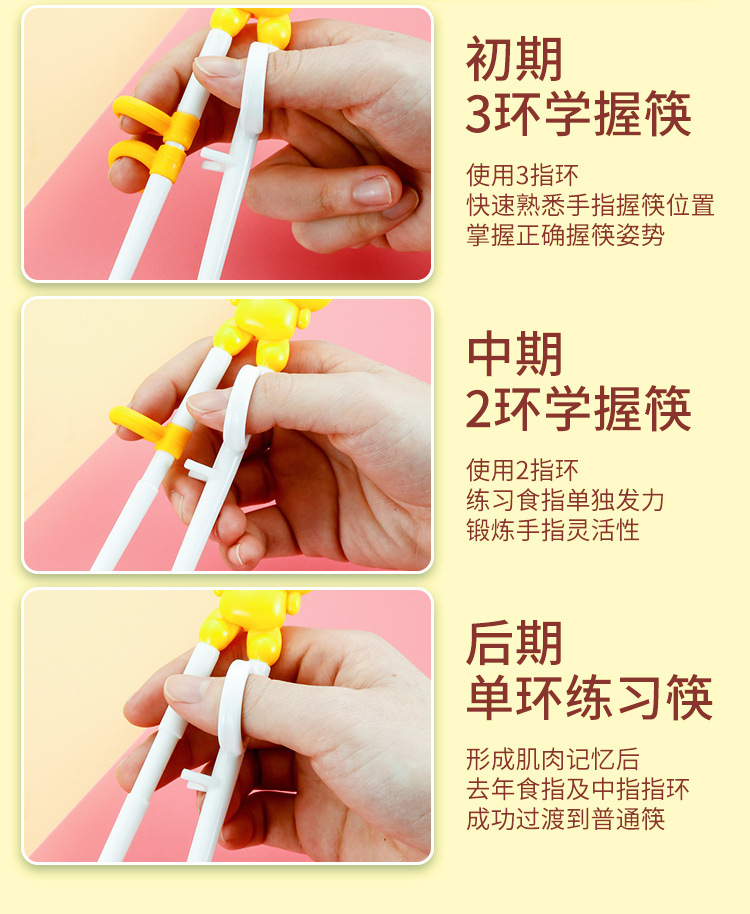 初期
3环学握筷

使用3指环
快速熟悉手指握筷位置
掌握正确握筷姿势

中期
2环学握筷

使用2指环
练习食指单独发力
锻炼手指灵活性

后期
单环练习筷

形成肌肉记忆后
去年食指及中指指环
成功过渡到普通筷