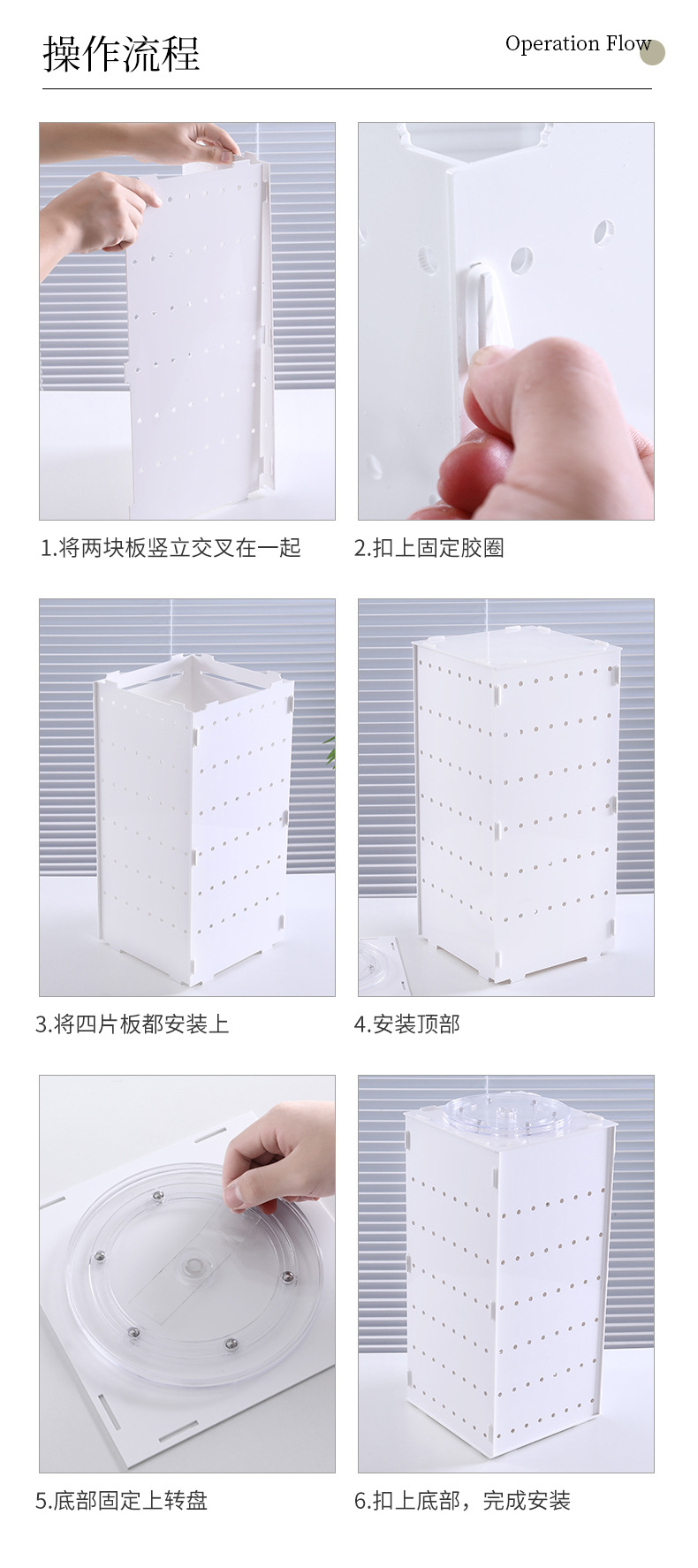 操作流程

Operation Flow

1.将两块板竖立交叉在一起

2.扣上固定胶圈

3.将四片板都安装上

4.安装顶部

5.底部固定上转盘

6.扣上底部，完成安装