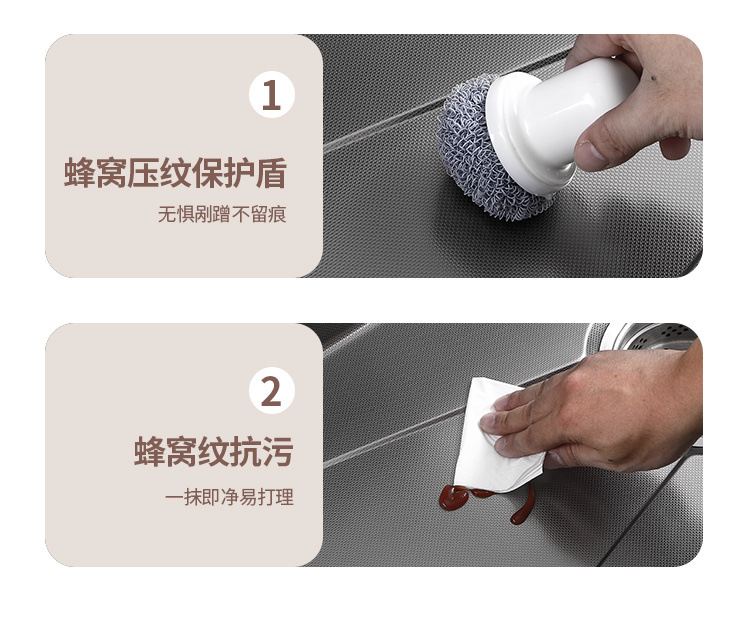 1

蜂窝压纹保护盾

无惧剐蹭不留痕

2

蜂窝纹抗污

一抹即净易打理