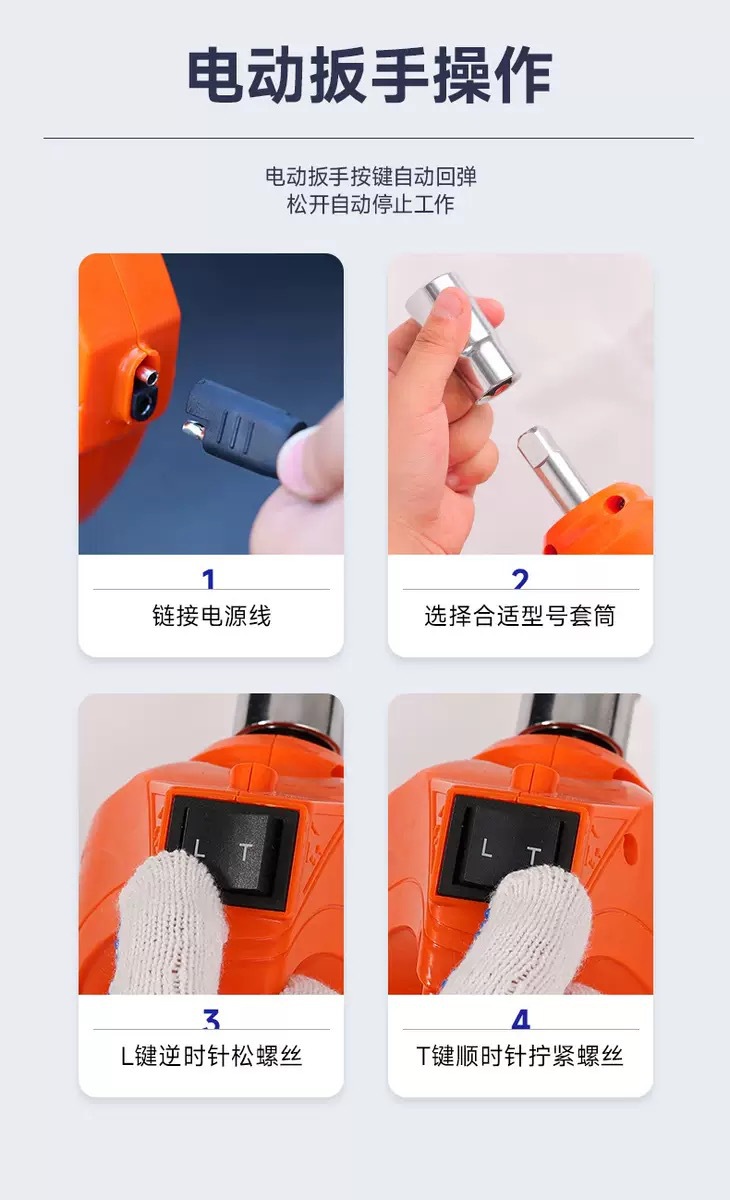 电动扳手操作

电动扳手按键自动回弹
松开自动停止工作

1
链接电源线

2
选择合适型号套筒

L T

3
L键逆时针松螺丝

L T

4
T键顺时针拧紧螺丝