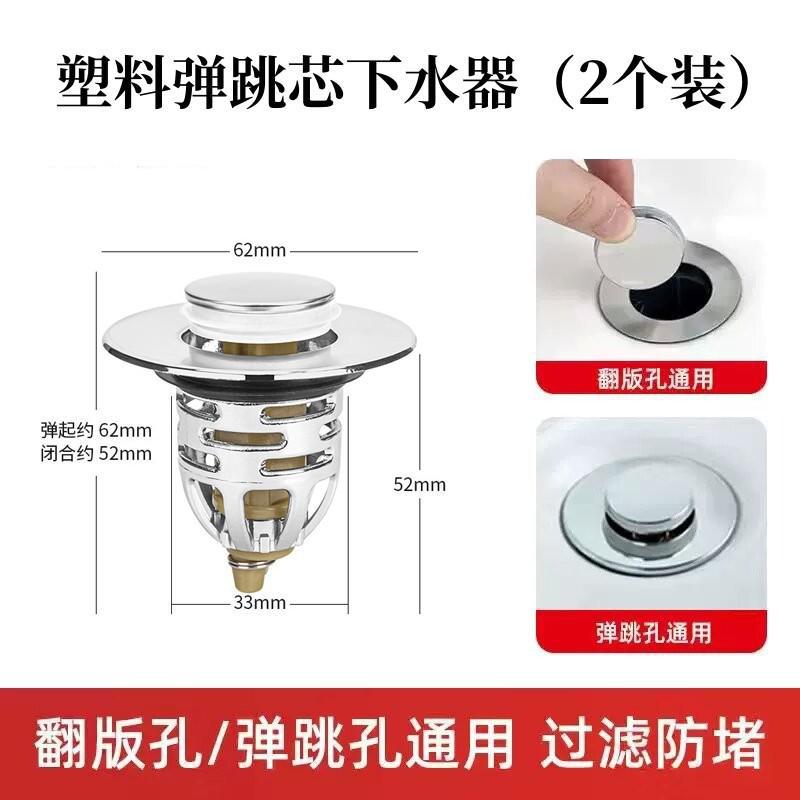 塑料弹跳芯下水器（2个装）

62mm

弹起约 62mm
闭合约 52mm

52mm

33mm

翻版孔通用

弹跳孔通用

翻版孔/弹跳孔通用 过滤防堵