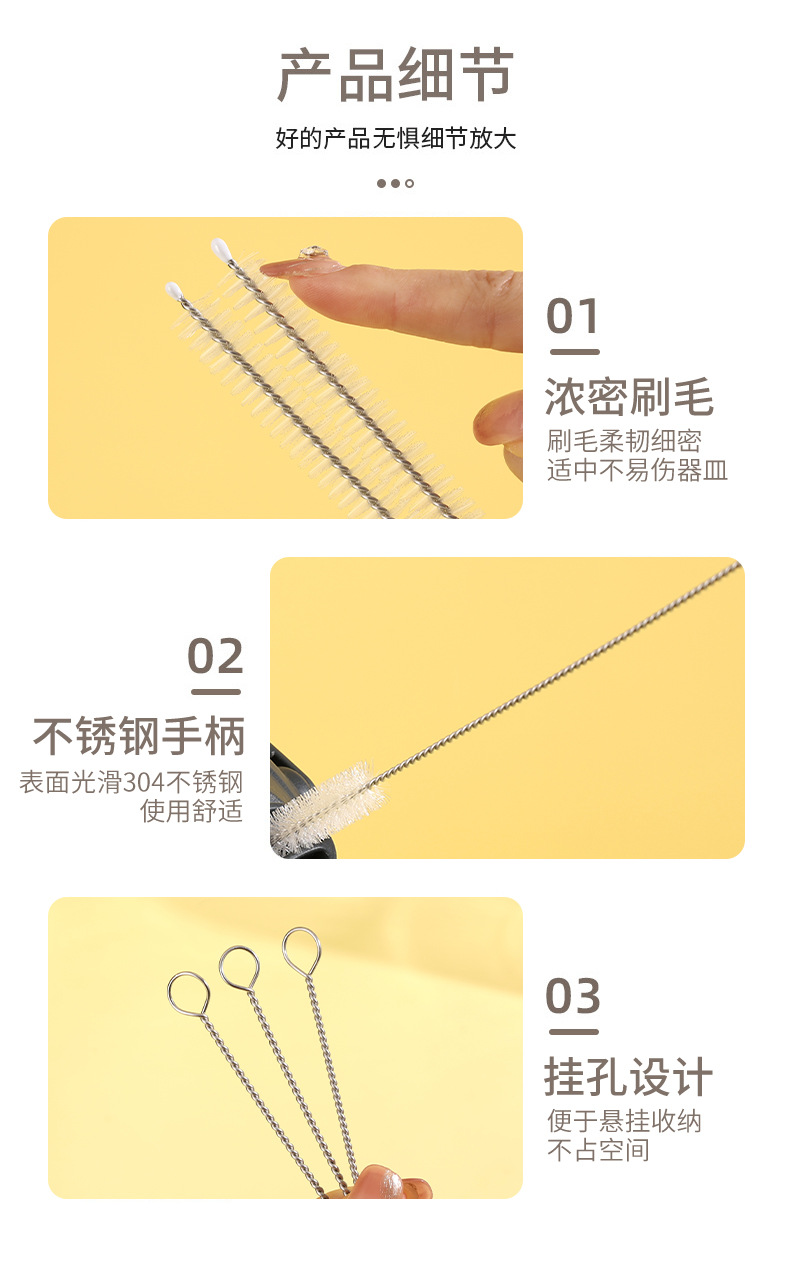 产品细节

好的产品无惧细节放大

01

浓密刷毛

刷毛柔韧细密
适中不易伤器皿

02

不锈钢手柄

表面光滑304不锈钢
使用舒适

03

挂孔设计

便于悬挂收纳
不占空间