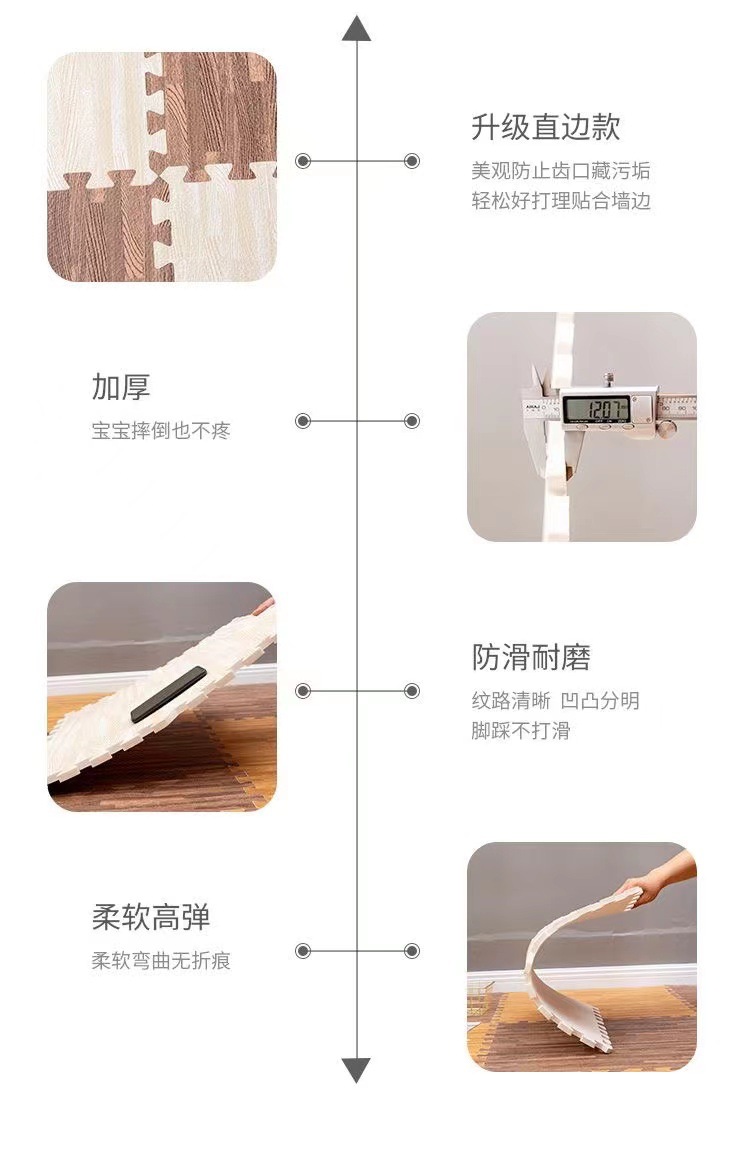 升级直边款
美观防止齿口藏污垢
轻松好打理贴合墙边

加厚
宝宝摔倒也不疼

12.07

防滑耐磨
纹路清晰 凹凸分明
脚踩不打滑

柔软高弹
柔软弯曲无折痕