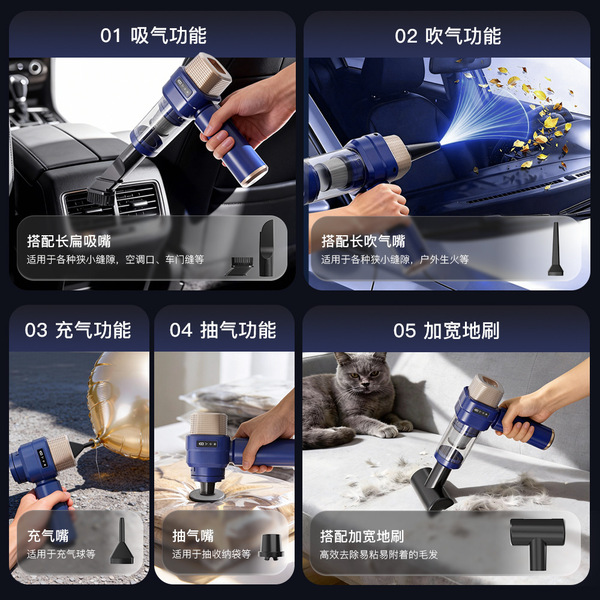 01 吸气功能

搭配长扁吸嘴
适用于各种狭小缝隙，空调口、车门缝等

02 吹气功能

搭配长吹气嘴
适用于各种狭小缝隙，户外生火等

03 充气功能

充气嘴
适用于充气球等

04 抽气功能

抽气嘴
适用于抽收纳袋等

05 加宽地刷

搭配加宽地刷
高效去除易粘易附着的毛发