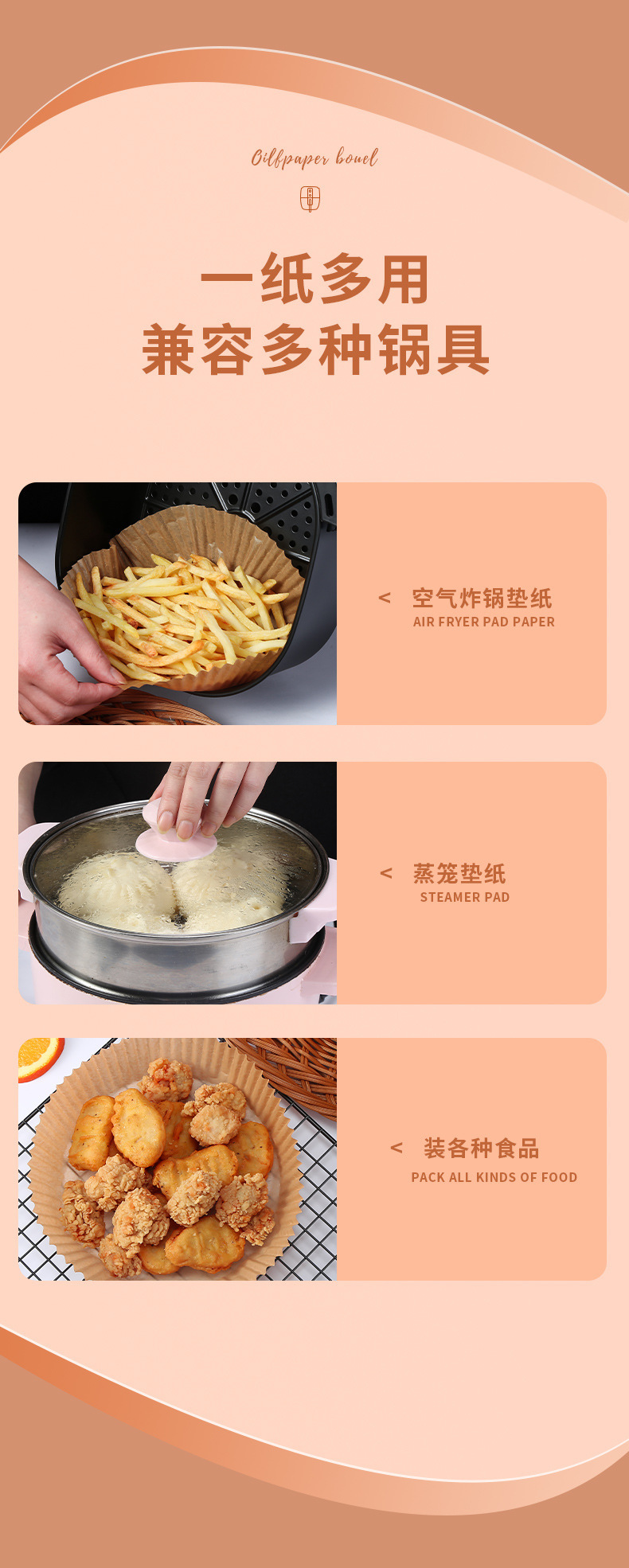 Oilfpaper bouel

一纸多用
兼容多种锅具

< 空气炸锅垫纸
AIR FRYER PAD PAPER

< 蒸笼垫纸
STEAMER PAD

< 装各种食品
PACK ALL KINDS OF FOOD