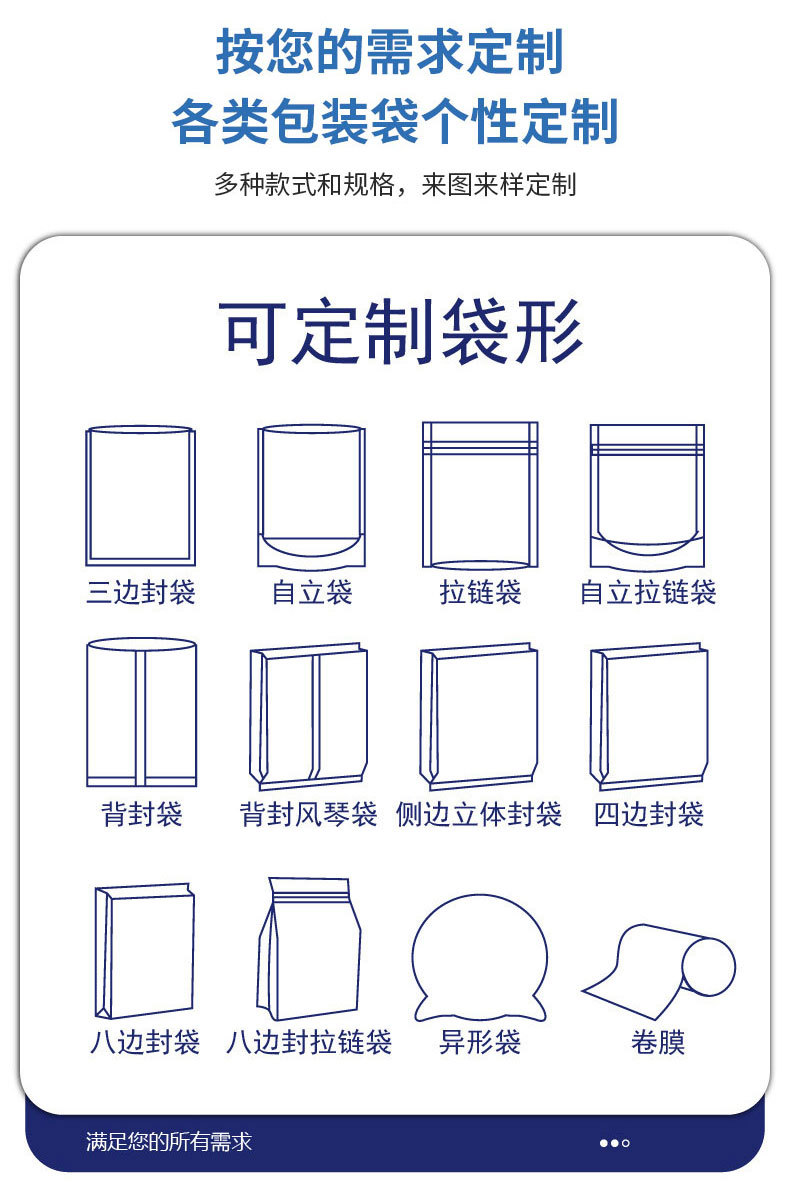 按您的需求定制
各类包装袋个性定制

多种款式和规格，来图来样定制

可定制袋形

三边封袋
自立袋
拉链袋
自立拉链袋

背封袋
背封风琴袋
侧边立体封袋
四边封袋

八边封袋
八边封拉链袋
异形袋
卷膜

满足您的所有需求