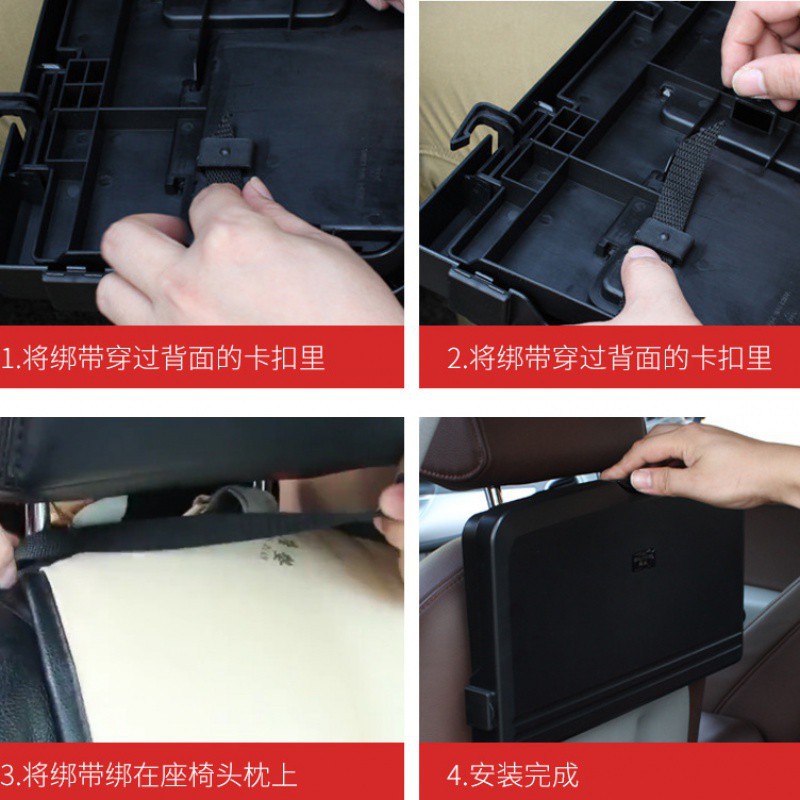 1.将绑带穿过背面的卡扣里

2.将绑带穿过背面的卡扣里

3.将绑带绑在座椅头枕上

4.安装完成