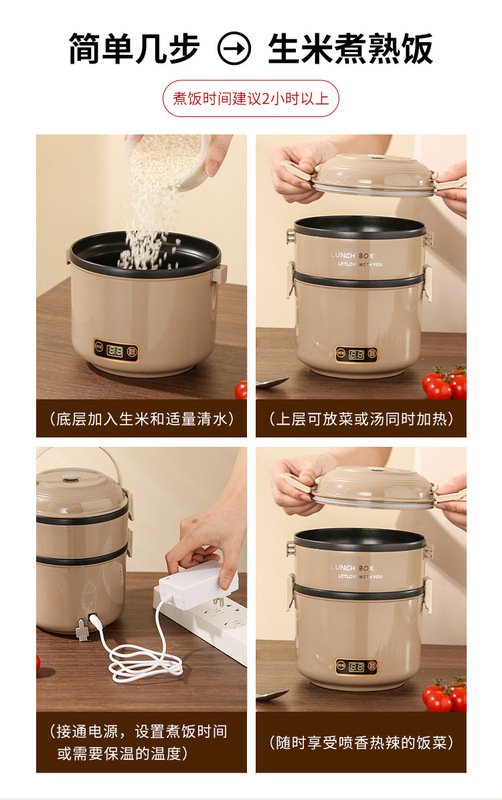 简单几步 → 生米煮熟饭

煮饭时间建议2小时以上

88

（底层加入生米和适量清水）

LUNCH BOX
LETLOVE WITH YOU

88

（上层可放菜或汤同时加热）

（接通电源，设置煮饭时间或需要保温的温度）

LUNCH BOX
LETLOVE WITH YOU

88

（随时享受喷香热辣的饭菜）