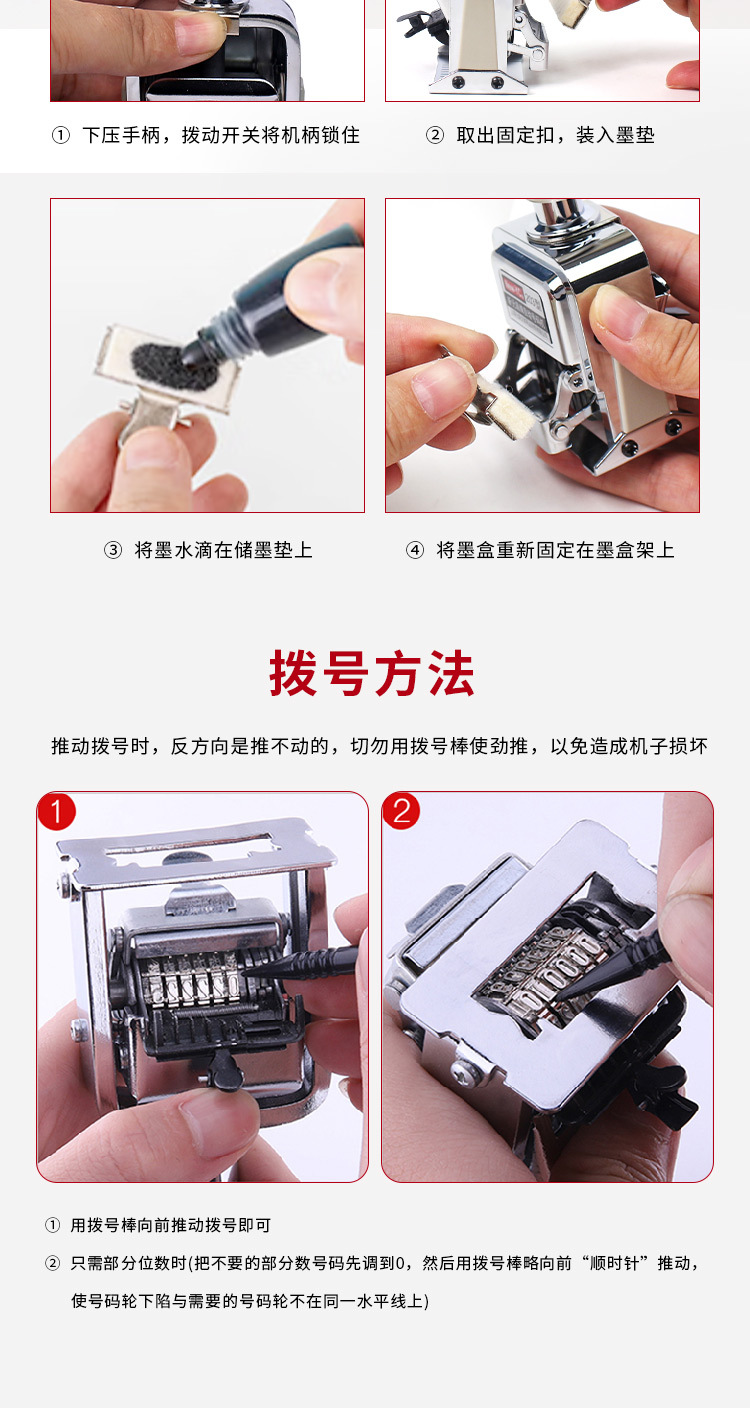 ① 下压手柄，拨动开关将机柄锁住

② 取出固定扣，装入墨垫

③ 将墨水滴在储墨垫上

④ 将墨盒重新固定在墨盒架上

拨号方法

推动拨号时，反方向是推不动的，切勿用拨号棒使劲推，以免造成机子损坏

1

2

① 用拨号棒向前推动拨号即可

② 只需部分位数时(把不要的部分数号码先调到0，然后用拨号棒略向前“顺时针”推动，使号码轮下陷与需要的号码轮不在同一水平线上)