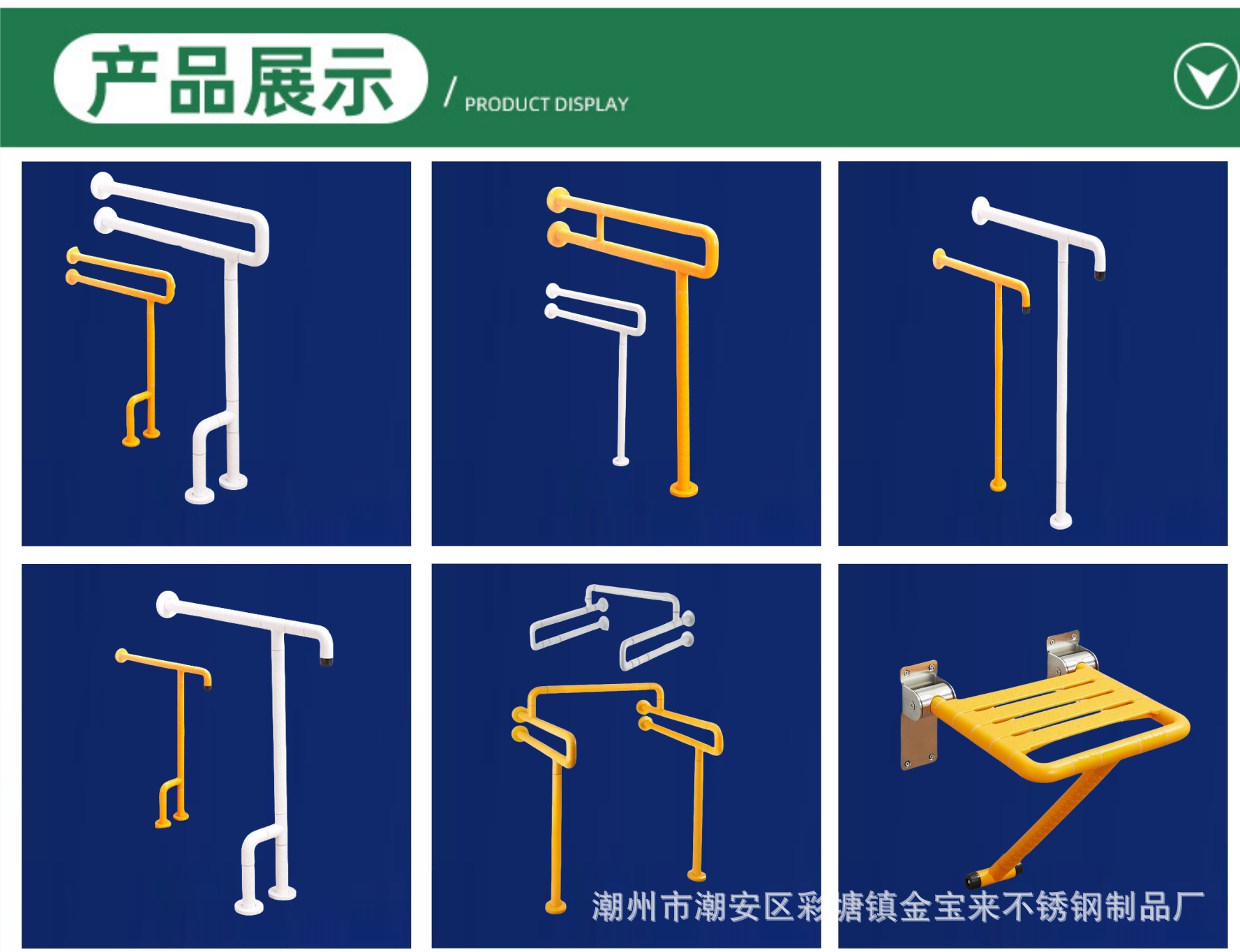 产品展示

/ PRODUCT DISPLAY

潮州市潮安区彩塘镇金宝来不锈钢制品厂