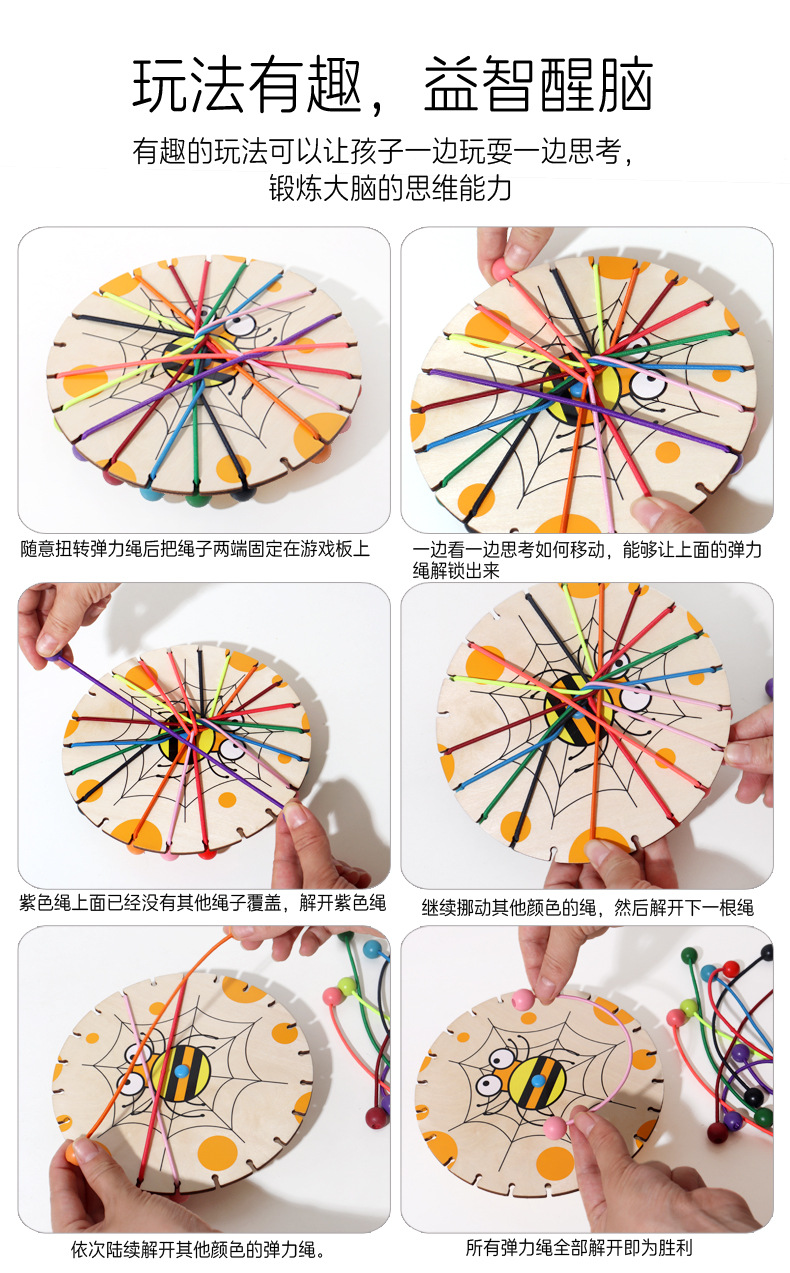 玩法有趣，益智醒脑

有趣的玩法可以让孩子一边玩耍一边思考，锻炼大脑的思维能力

随意扭转弹力绳后把绳子两端固定在游戏板上

一边看一边思考如何移动，能够让上面的弹力绳解锁出来

紫色绳上面已经没有其他绳子覆盖，解开紫色绳

继续挪动其他颜色的绳，然后解开下一根绳

依次陆续解开其他颜色的弹力绳。

所有弹力绳全部解开即为胜利