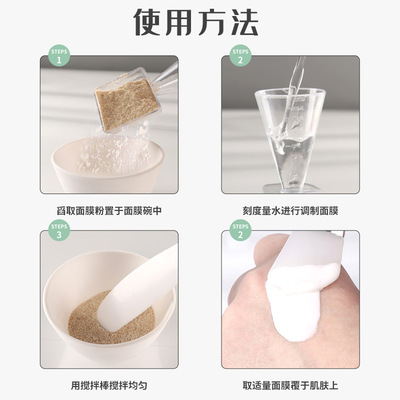 使用方法

STEPS
1

舀取面膜粉置于面膜碗中

STEPS
2

刻度量水进行调制面膜

STEPS
3

用搅拌棒搅拌均匀

STEPS
2

取适量面膜覆于肌肤上