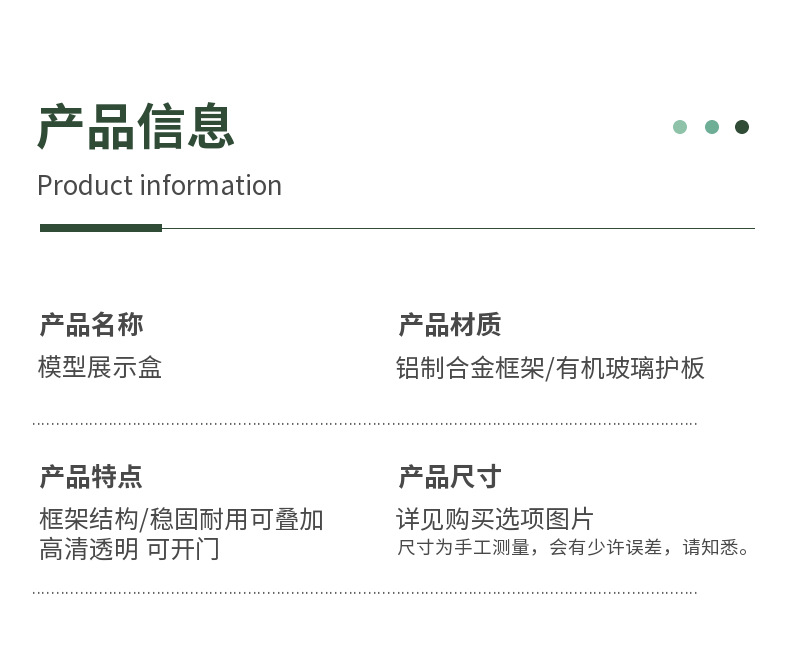 产品信息

Product information

产品名称

模型展示盒

产品材质

铝制合金框架/有机玻璃护板

产品特点

框架结构/稳固耐用可叠加

高清透明 可开门

产品尺寸

详见购买选项图片

尺寸为手工测量，会有少许误差，请知悉。