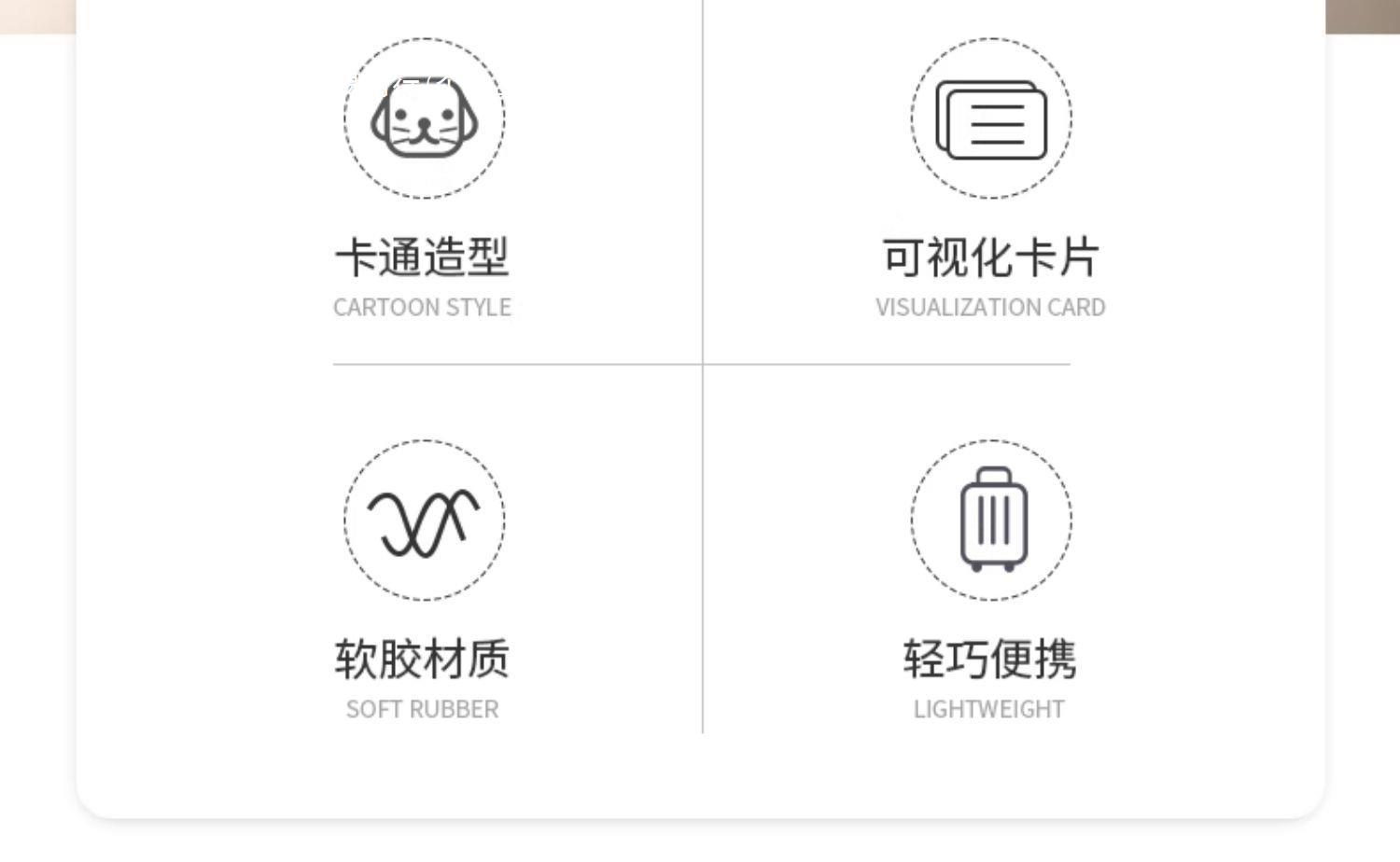 卡通造型
CARTOON STYLE

可视化卡片
VISUALIZATION CARD

软胶材质
SOFT RUBBER

轻巧便携
LIGHTWEIGHT