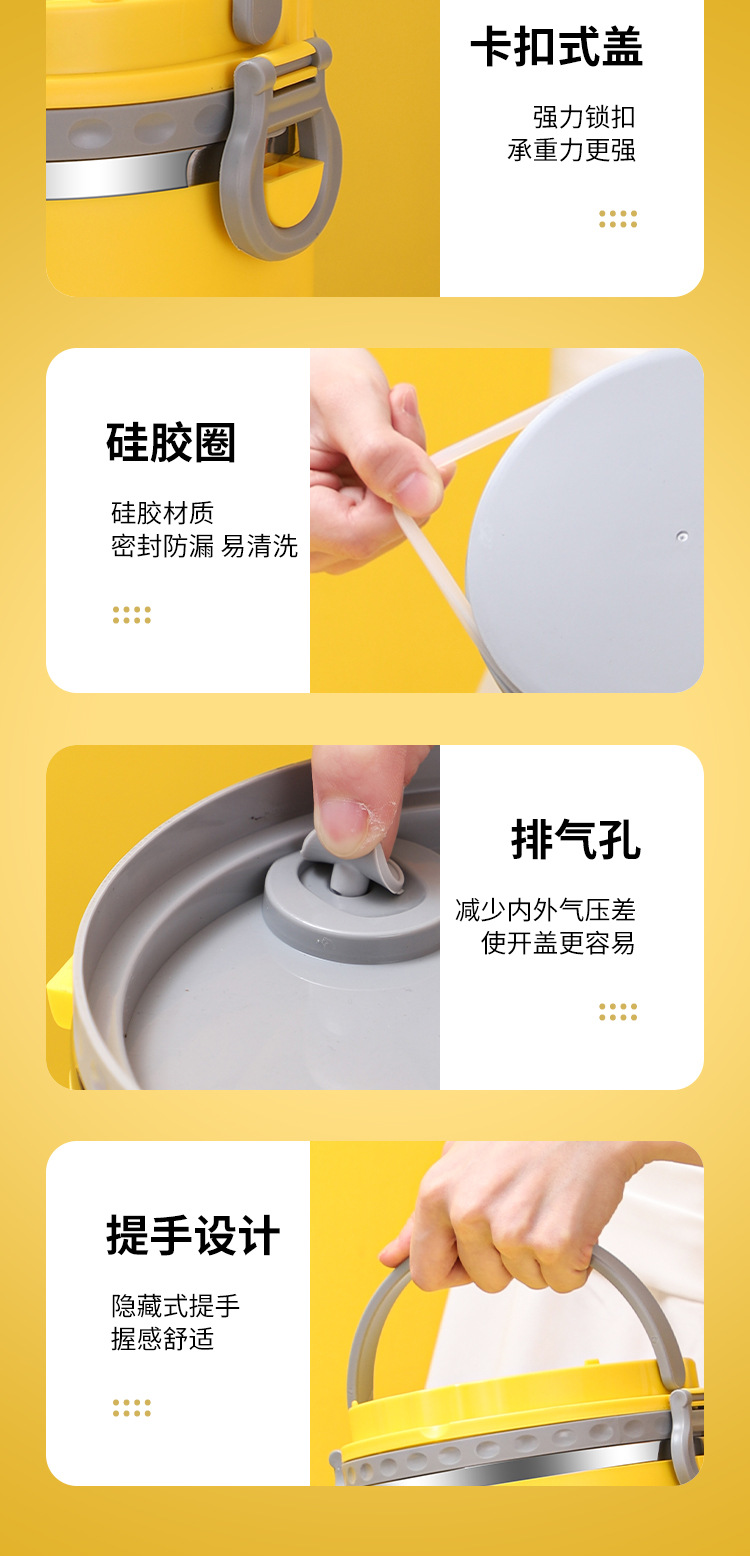 卡扣式盖

强力锁扣
承重力更强

硅胶圈

硅胶材质
密封防漏 易清洗

排气孔

减少内外气压差
使开盖更容易

提手设计

隐藏式提手
握感舒适