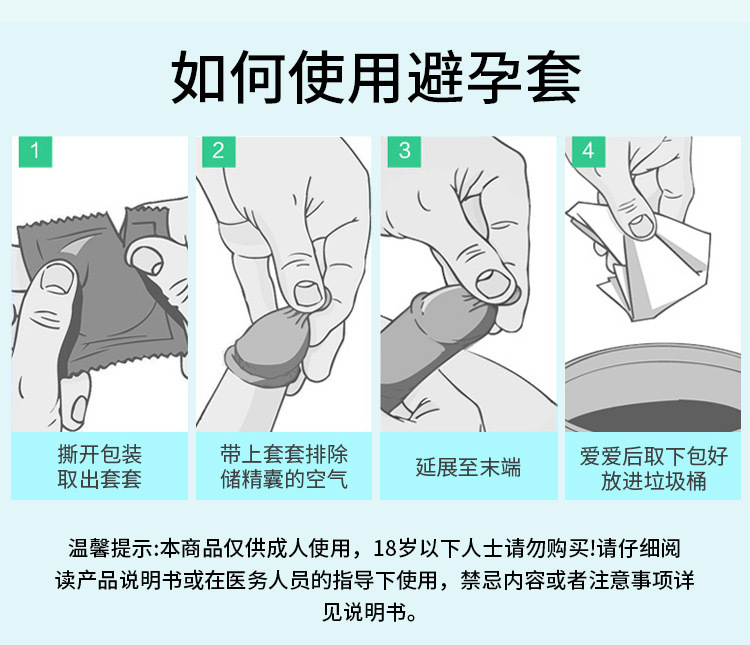 如何使用避孕套

1
撕开包装
取出套套

2
带上套套排除
储精囊的空气

3
延展至末端

4
爱爱后取下包好
放进垃圾桶

温馨提示:本商品仅供成人使用，18岁以下人士请勿购买!请仔细阅读产品说明书或在医务人员的指导下使用，禁忌内容或者注意事项详见说明书。