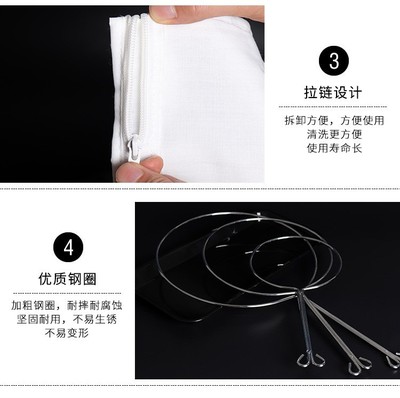 3

拉链设计

拆卸方便，方便使用
清洗更方便
使用寿命长

4

优质钢圈

加粗钢圈，耐摔耐腐蚀
坚固耐用，不易生锈
不易变形