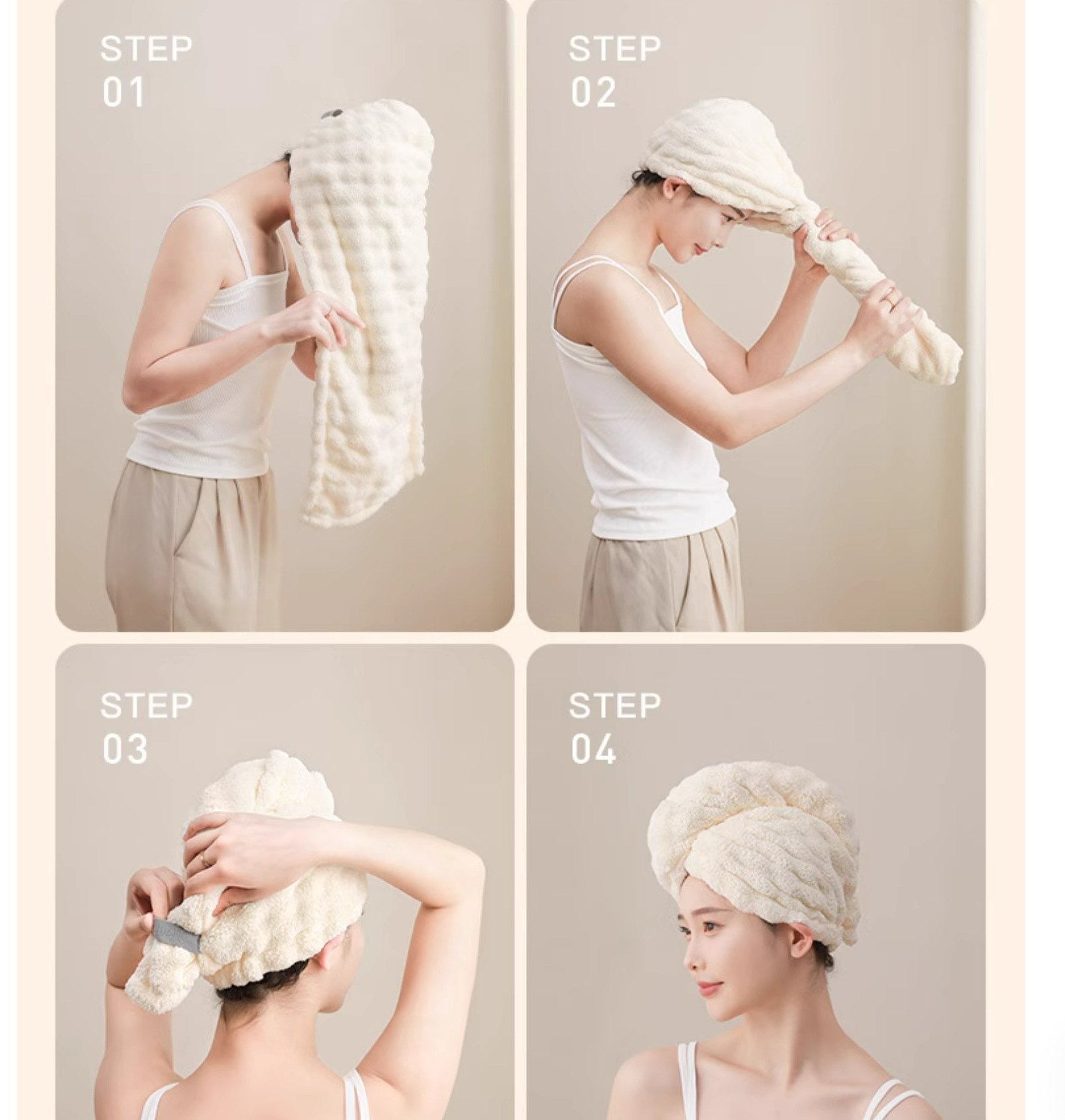 STEP
01

STEP
02

STEP
03

STEP
04