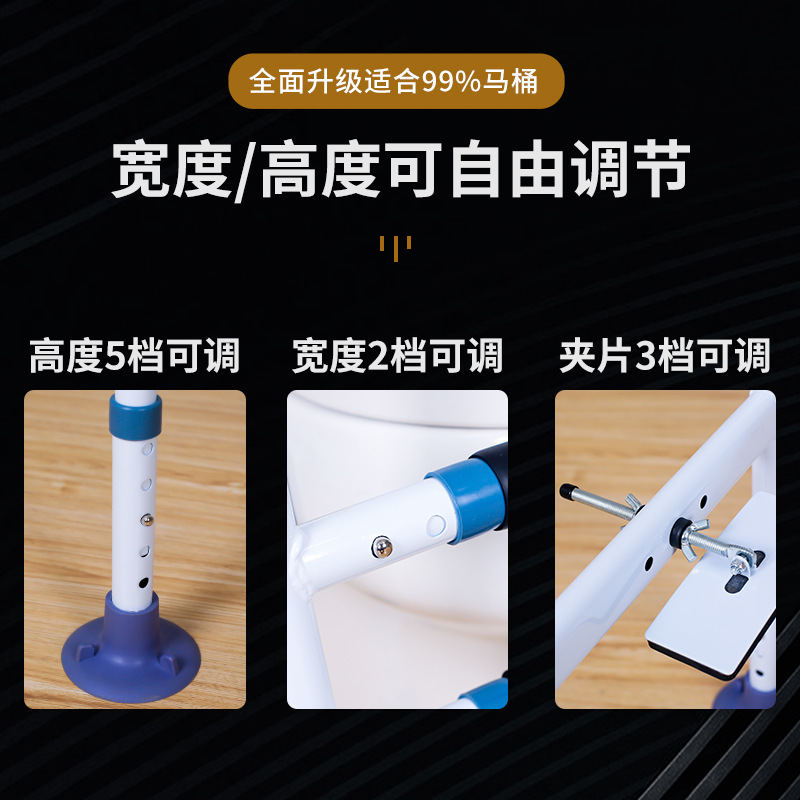 全面升级适合99%马桶

宽度/高度可自由调节

高度5档可调

宽度2档可调

夹片3档可调