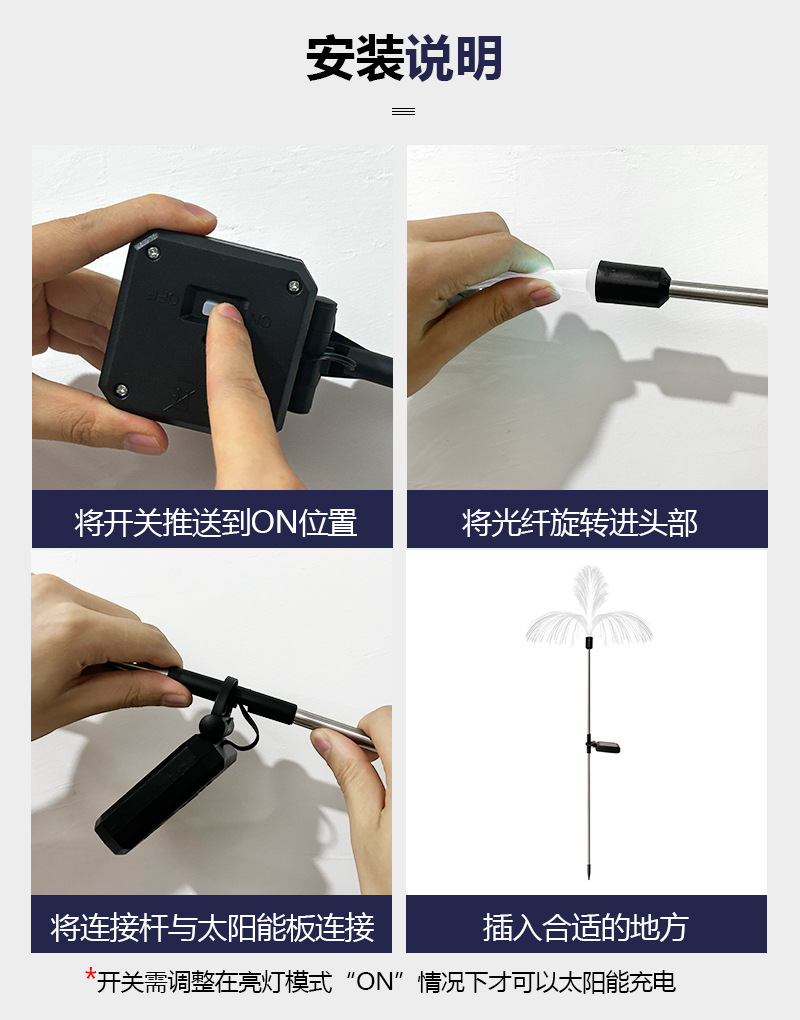 安装说明

OFF ON

将开关推送到ON位置

将光纤旋转进头部

将连接杆与太阳能板连接

插入合适的地方

*开关需调整在亮灯模式“ON”情况下才可以太阳能充电