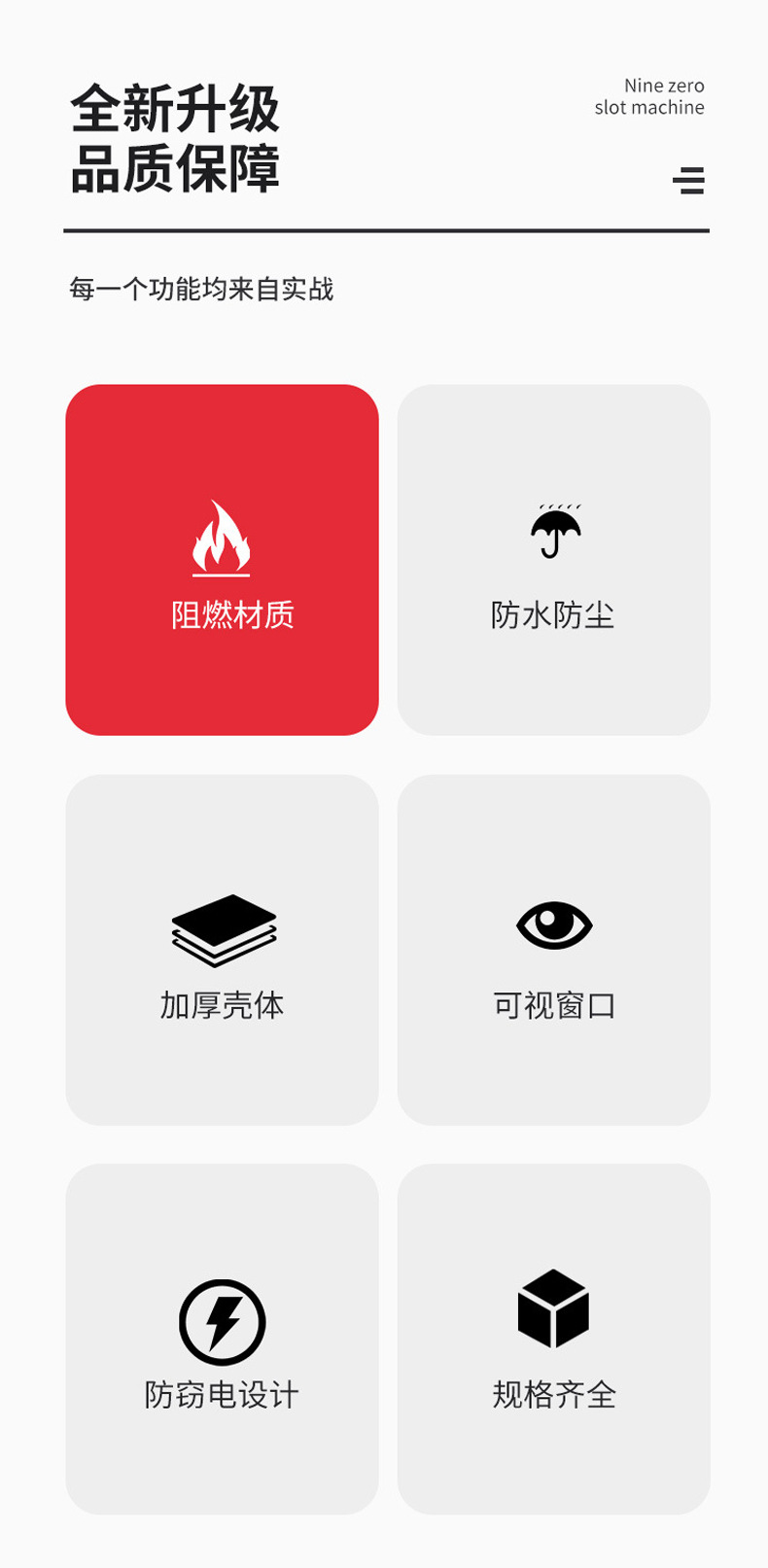 全新升级
品质保障

Nine zero
slot machine

每一个功能均来自实战

阻燃材质

防水防尘

加厚壳体

可视窗口

防窃电设计

规格齐全