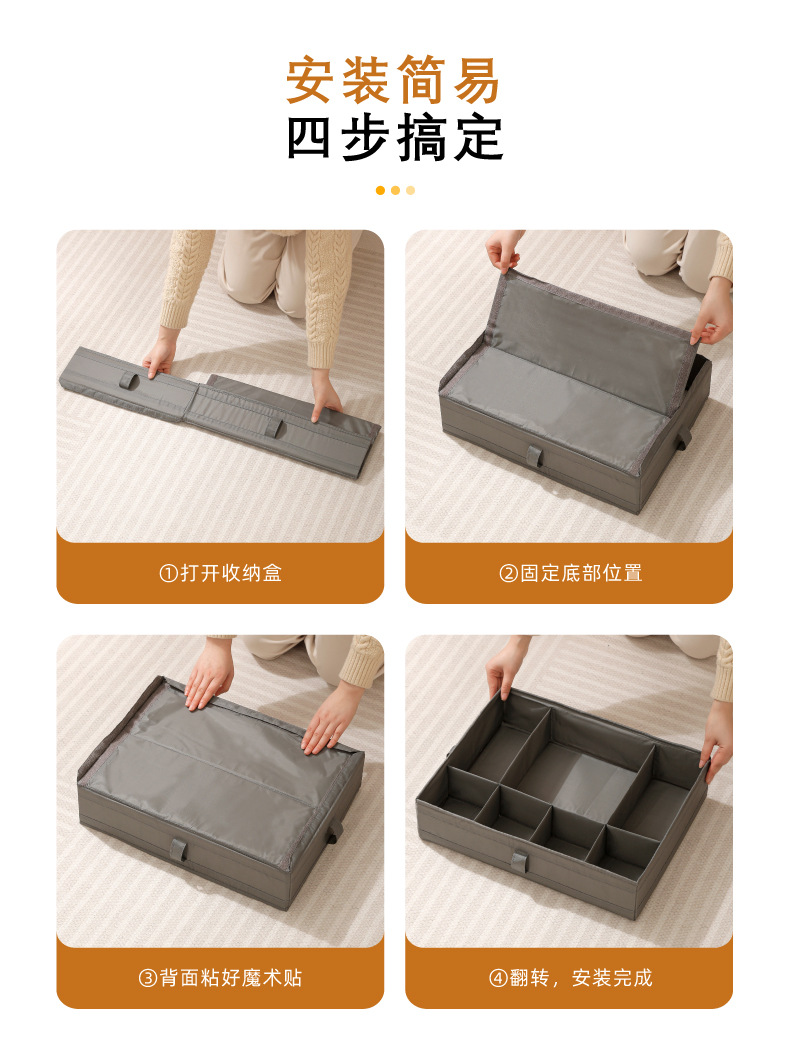 安装简易
四步搞定

①打开收纳盒

②固定底部位置

③背面粘好魔术贴

④翻转，安装完成