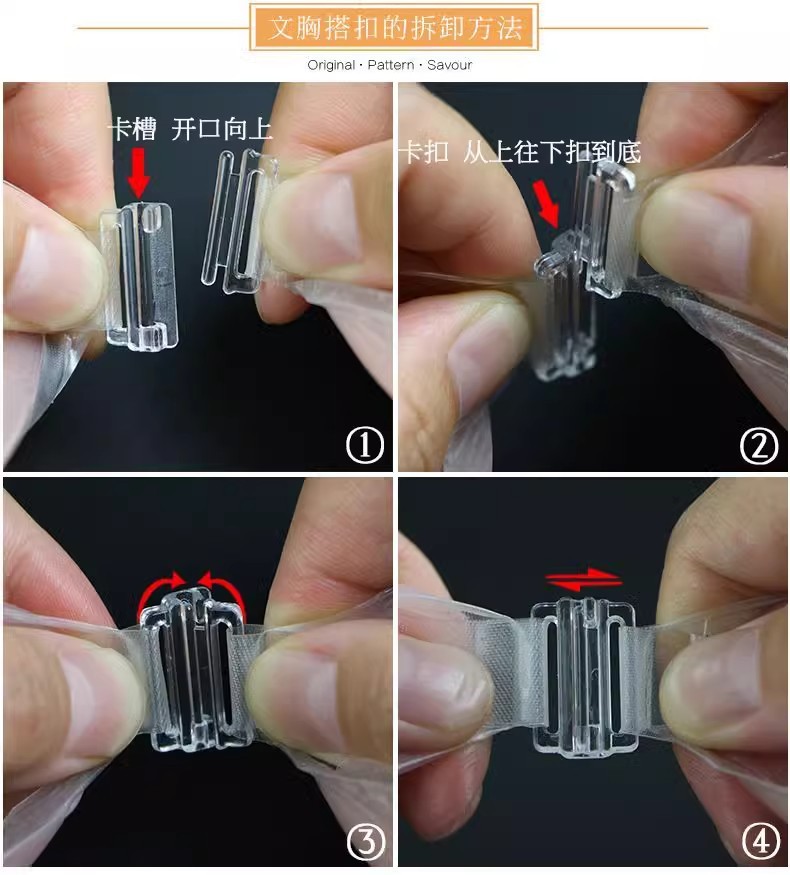 文胸搭扣的拆卸方法

Original · Pattern · Savour

卡槽 开口向上

①

卡扣 从上往下扣到底

②

③

④