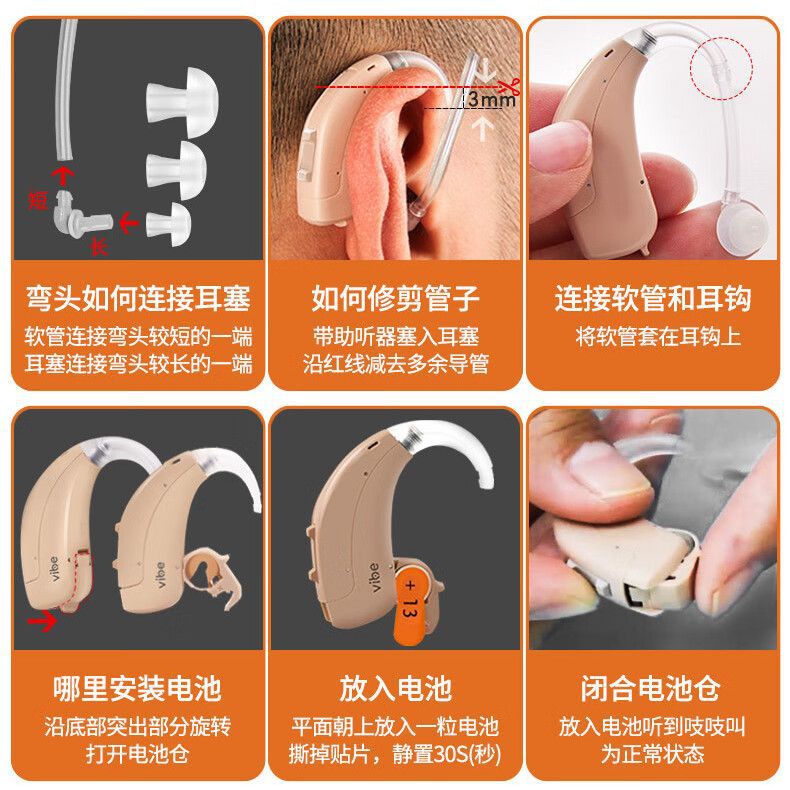 短
长
弯头如何连接耳塞
软管连接弯头较短的一端
耳塞连接弯头较长的一端

3mm
如何修剪管子
带助听器塞入耳塞
沿红线减去多余导管

连接软管和耳钩
将软管套在耳钩上

vibe
vibe
哪里安装电池
沿底部突出部分旋转
打开电池仓

vibe
+ 13
放入电池
平面朝上放入一粒电池
撕掉贴片，静置30S(秒)

闭合电池仓
放入电池听到吱吱叫
为正常状态