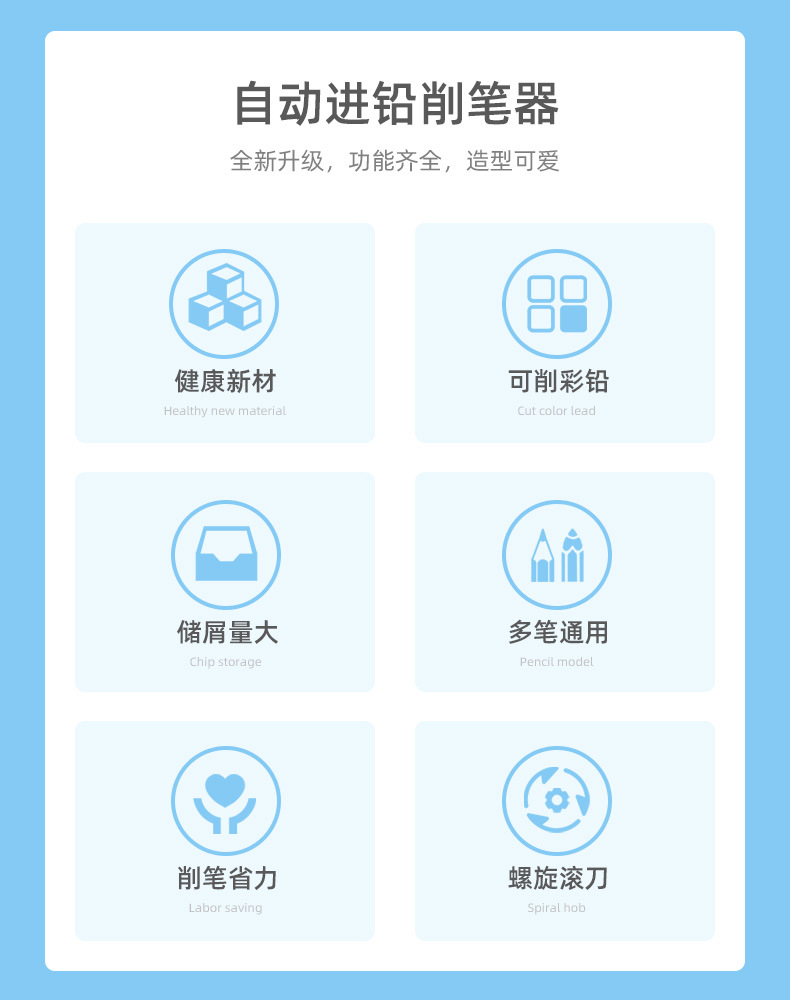 自动进铅削笔器

全新升级，功能齐全，造型可爱

健康新材
Healthy new material

可削彩铅
Cut color lead

储屑量大
Chip storage

多笔通用
Pencil model

削笔省力
Labor saving

螺旋滚刀
Spiral hob