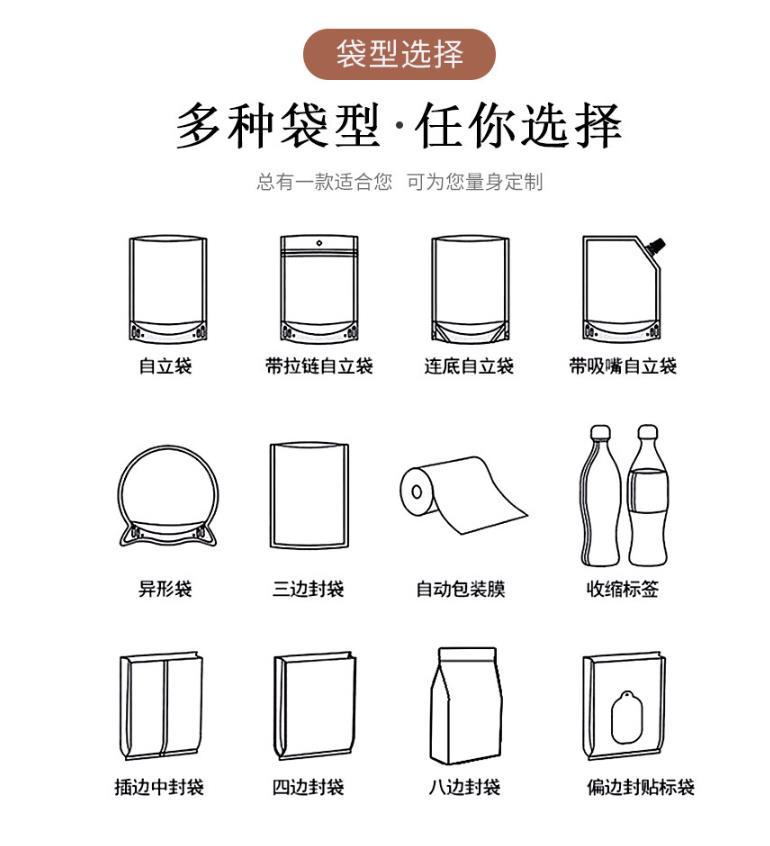 袋型选择

多种袋型·任你选择

总有一款适合您 可为您量身定制

自立袋

带拉链自立袋

连底自立袋

带吸嘴自立袋

异形袋

三边封袋

自动包装膜

收缩标签

插边中封袋

四边封袋

八边封袋

偏边封贴标袋