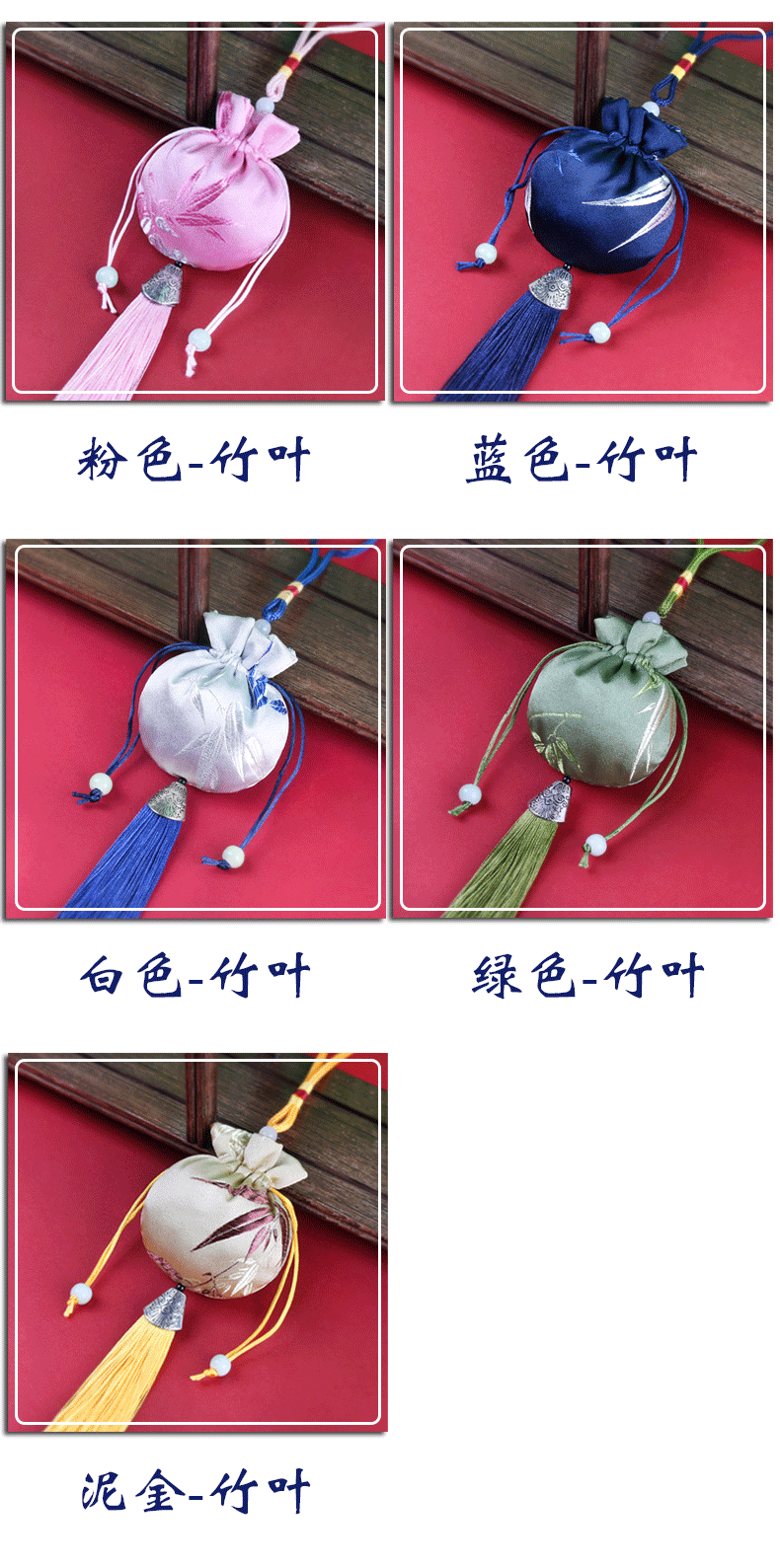 粉色-竹叶

蓝色-竹叶

白色-竹叶

绿色-竹叶

泥金-竹叶