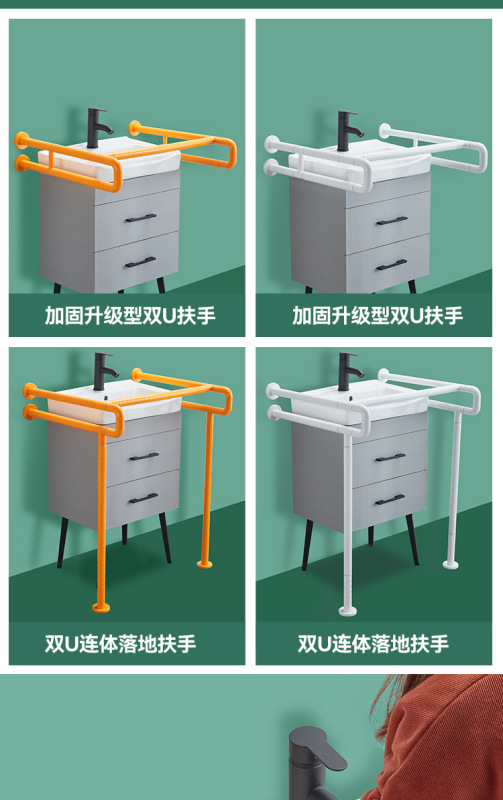 加固升级型双U扶手

加固升级型双U扶手

双U连体落地扶手

双U连体落地扶手