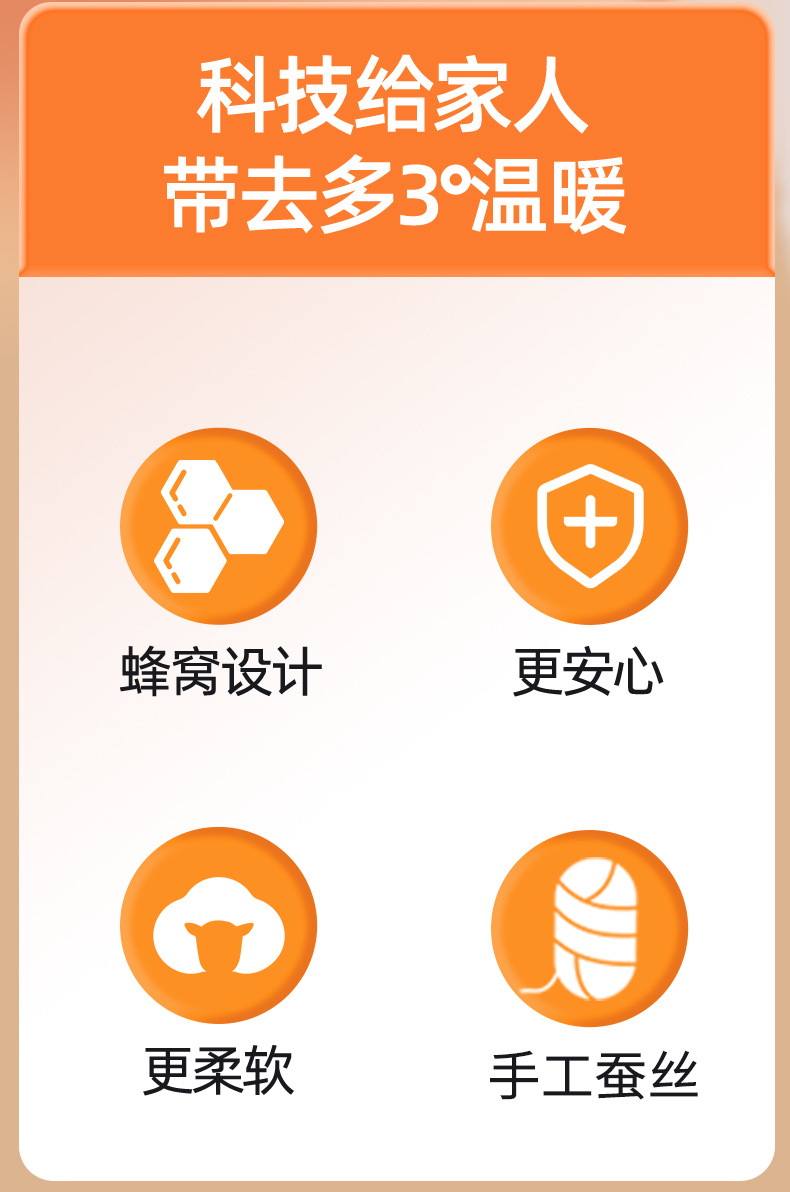 科技给家人
带去多3°温暖

蜂窝设计

更安心

更柔软

手工蚕丝