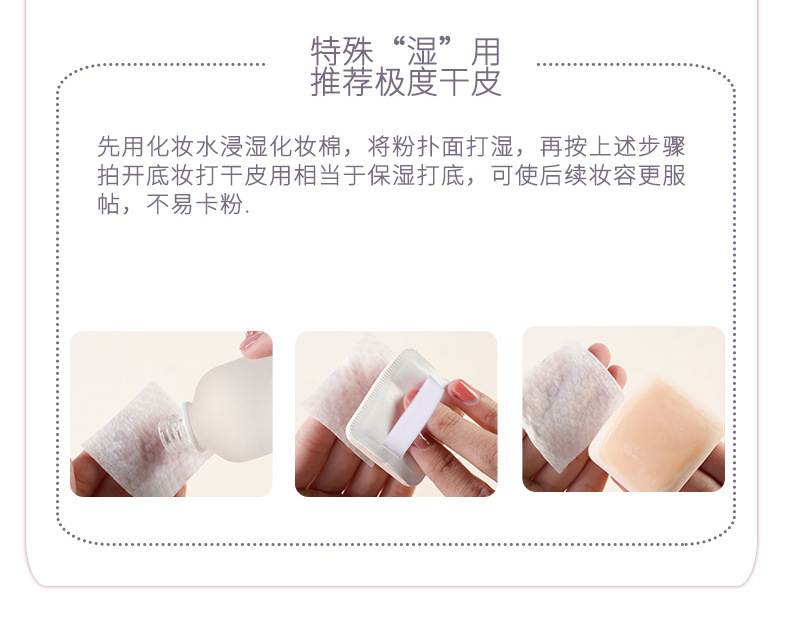 特殊“湿”用
推荐极度干皮

先用化妆水浸湿化妆棉，将粉扑面打湿，再按上述步骤拍开底妆打干皮用相当于保湿打底，可使后续妆容更服帖，不易卡粉.