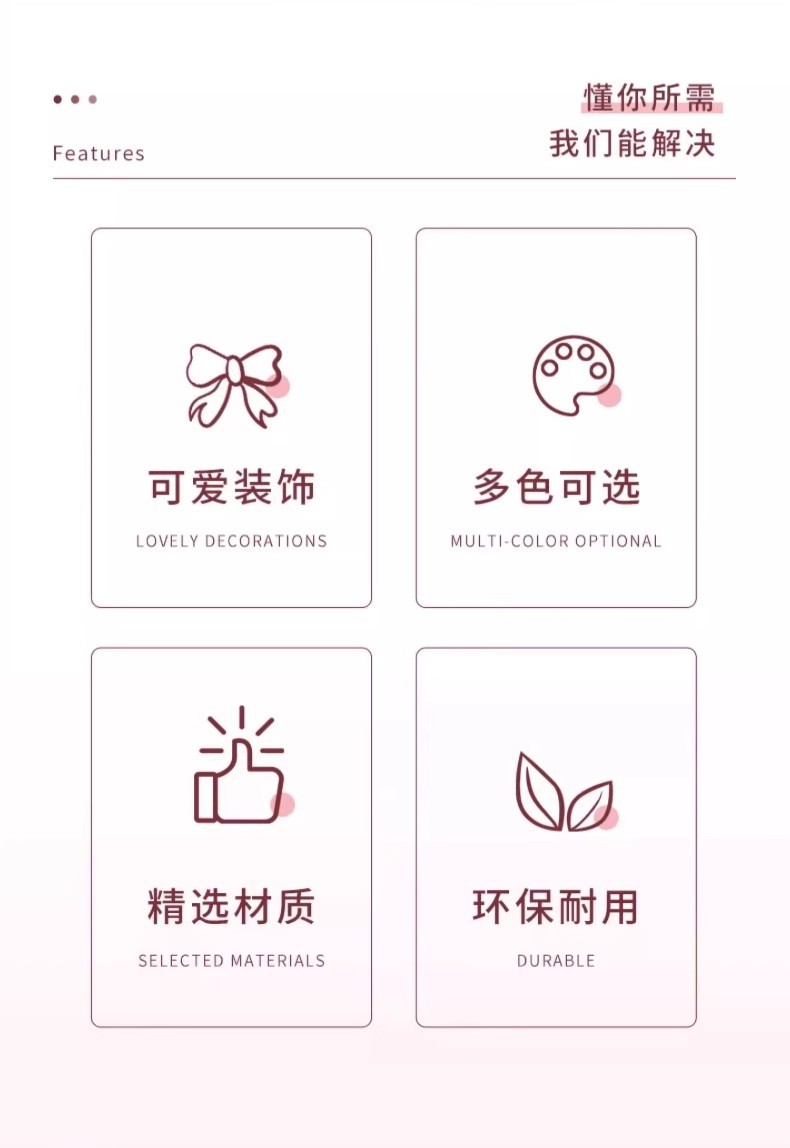 Features

懂你所需
我们能解决

可爱装饰
LOVELY DECORATIONS

多色可选
MULTI-COLOR OPTIONAL

精选材质
SELECTED MATERIALS

环保耐用
DURABLE