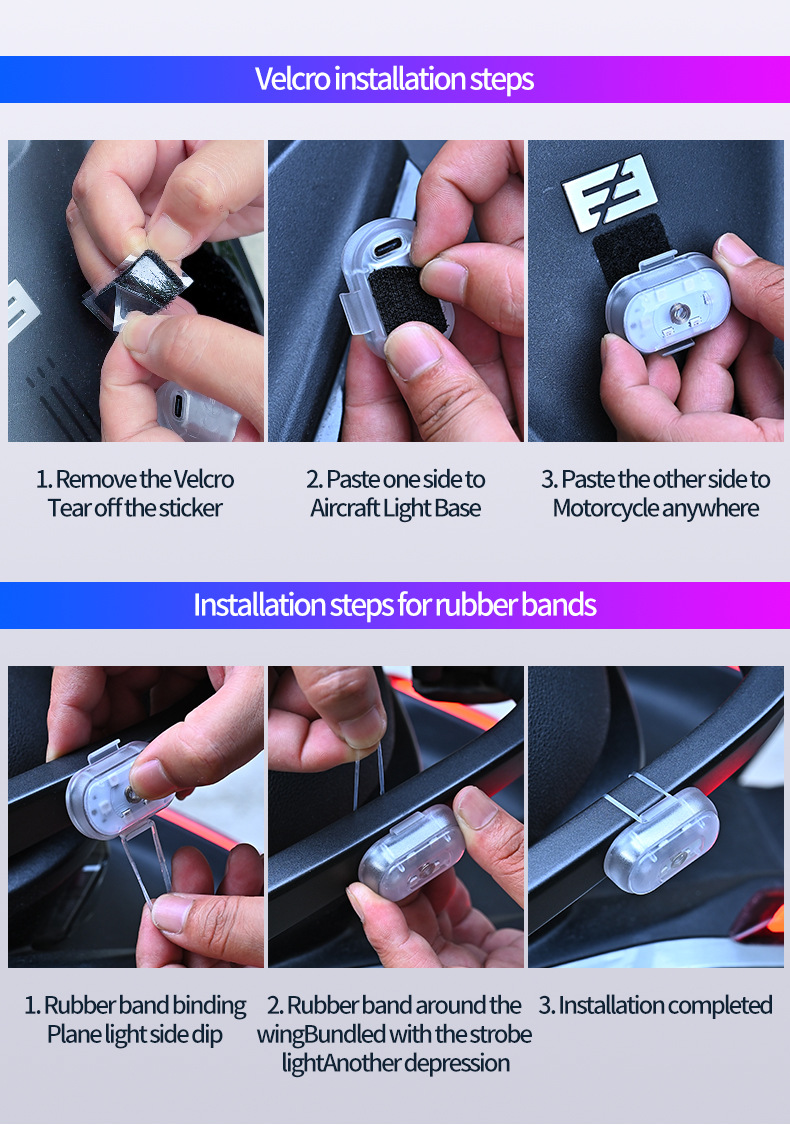 Velcro installation steps

1. Remove the Velcro Tear off the sticker

2. Paste one side to Aircraft Light Base

3. Paste the other side to Motorcycle anywhere

Installation steps for rubber bands

1. Rubber band binding Plane light side dip

2. Rubber band around the wingBundled with the strobe lightAnother depression

3. Installation completed