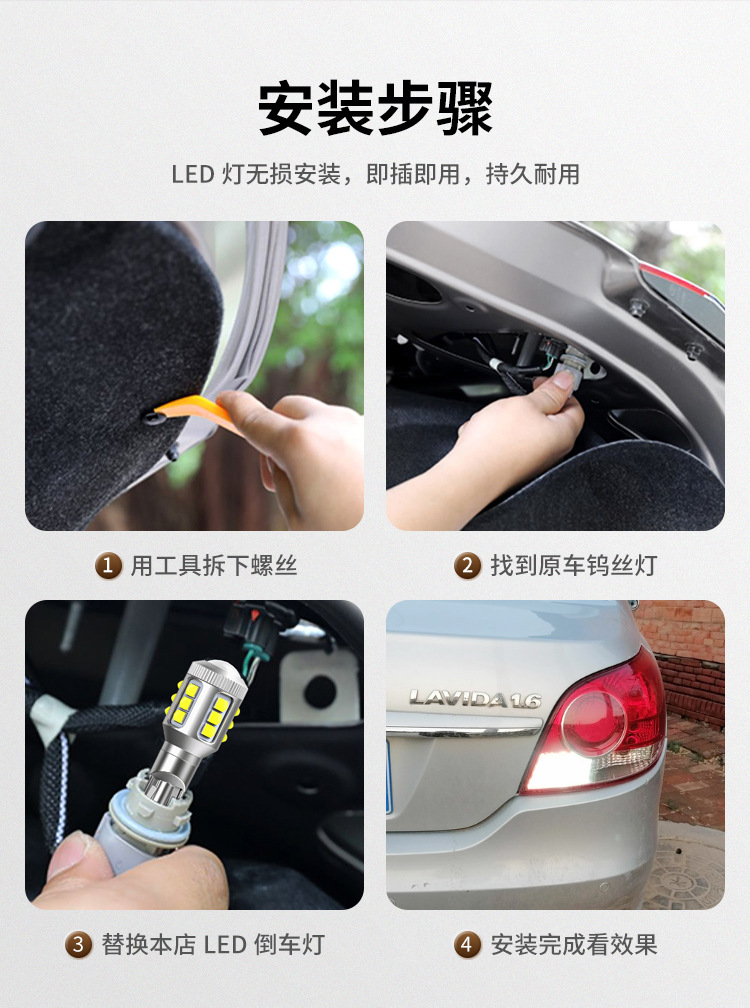 安装步骤

LED 灯无损安装，即插即用，持久耐用

1 用工具拆下螺丝

2 找到原车钨丝灯

LAVIDA 1.6

3 替换本店 LED 倒车灯

4 安装完成看效果