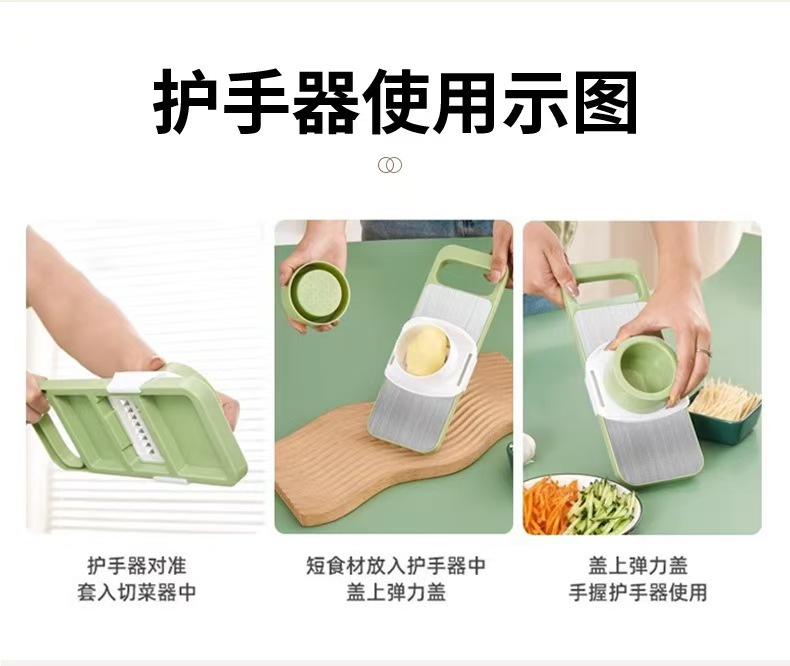 护手器使用示图

护手器对准
套入切菜器中

短食材放入护手器中
盖上弹力盖

盖上弹力盖
手握护手器使用